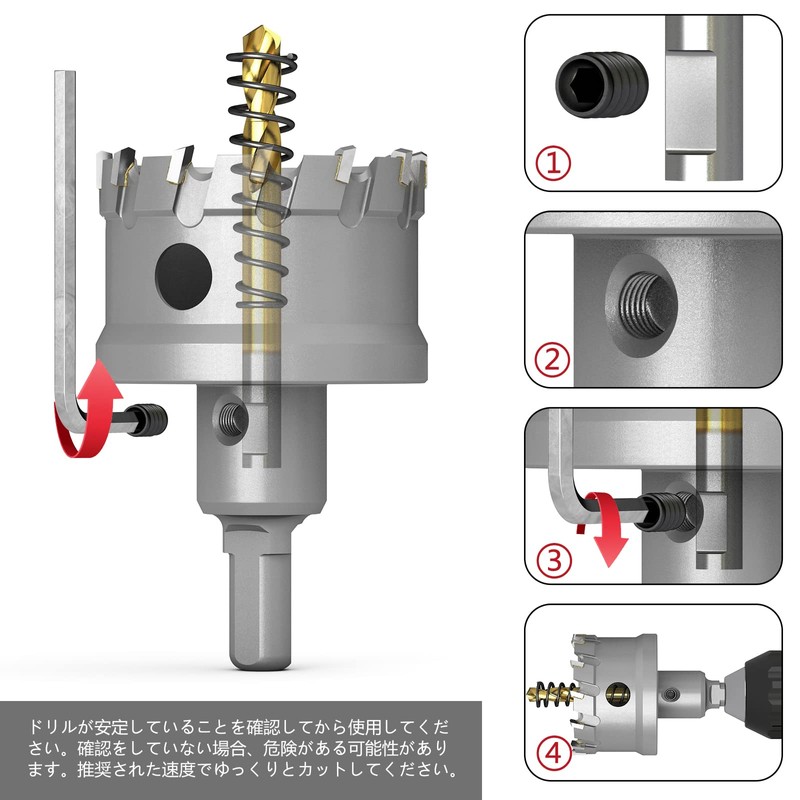 ①

②

③

④

ドリルが安定していることを確認してから使用してください。確認をしていない場合、危険がある可能性があります。推奨された速度でゆっくりとカットしてください。