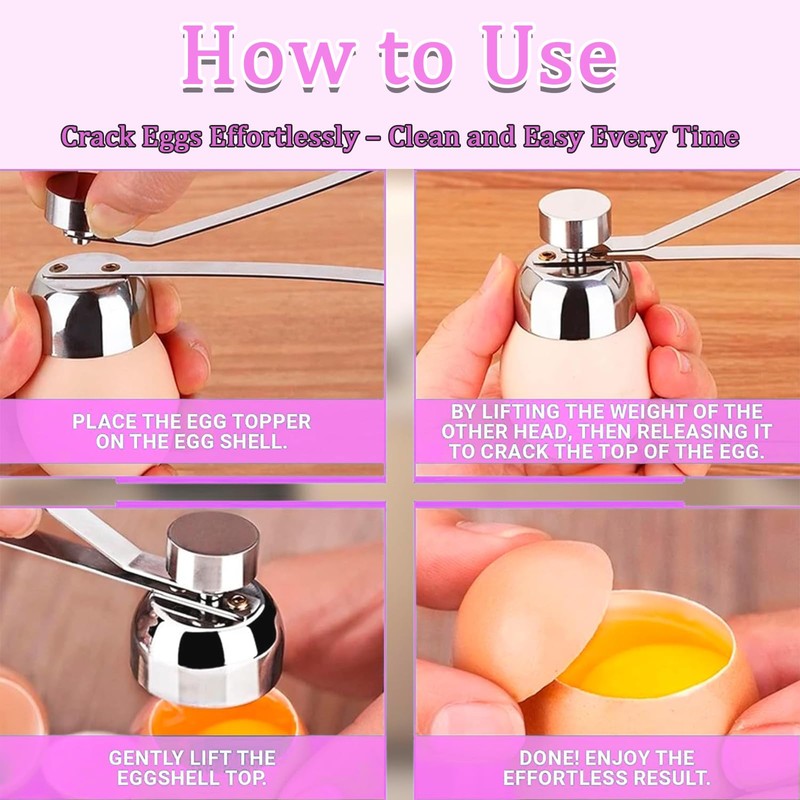 How to Use

Crack Eggs Effortlessly – Clean and Easy Every Time

PLACE THE EGG TOPPER ON THE EGG SHELL.

BY LIFTING THE WEIGHT OF THE OTHER HEAD, THEN RELEASING IT TO CRACK THE TOP OF THE EGG.

GENTLY LIFT THE EGGSHELL TOP.

DONE! ENJOY THE EFFORTLESS RESULT.