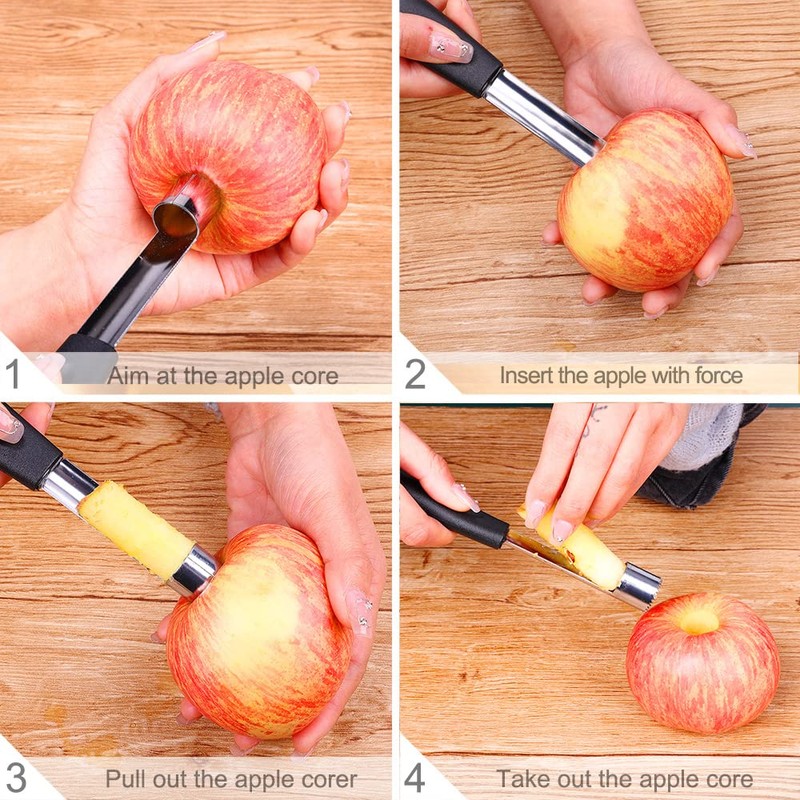 1 Aim at the apple core

2 Insert the apple with force

3 Pull out the apple corer

4 Take out the apple core