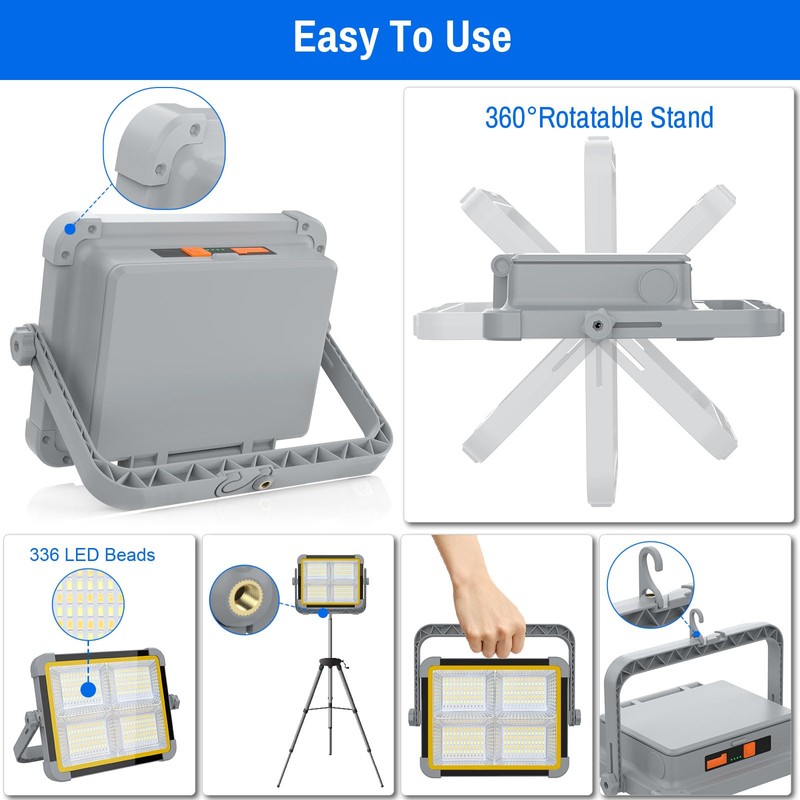 Easy To Use

360°Rotatable Stand

336 LED Beads