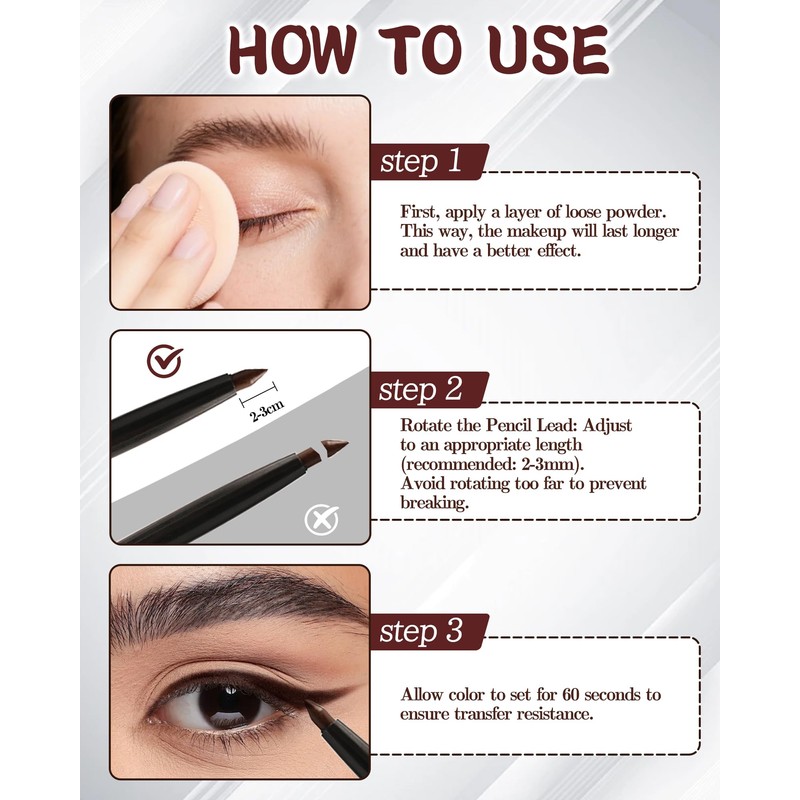 HOW TO USE

step 1

First, apply a layer of loose powder. This way, the makeup will last longer and have a better effect.

2-3cm

step 2

Rotate the Pencil Lead: Adjust to an appropriate length (recommended: 2-3mm). Avoid rotating too far to prevent breaking.

step 3

Allow color to set for 60 seconds to ensure transfer resistance.