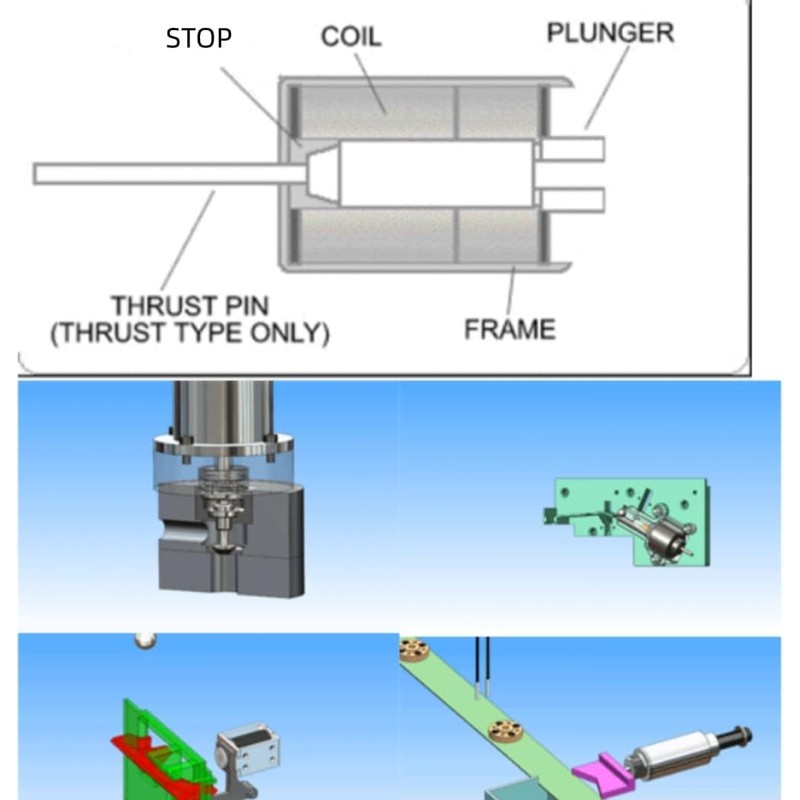 STOP
COIL
PLUNGER
THRUST PIN
(THRUST TYPE ONLY)
FRAME