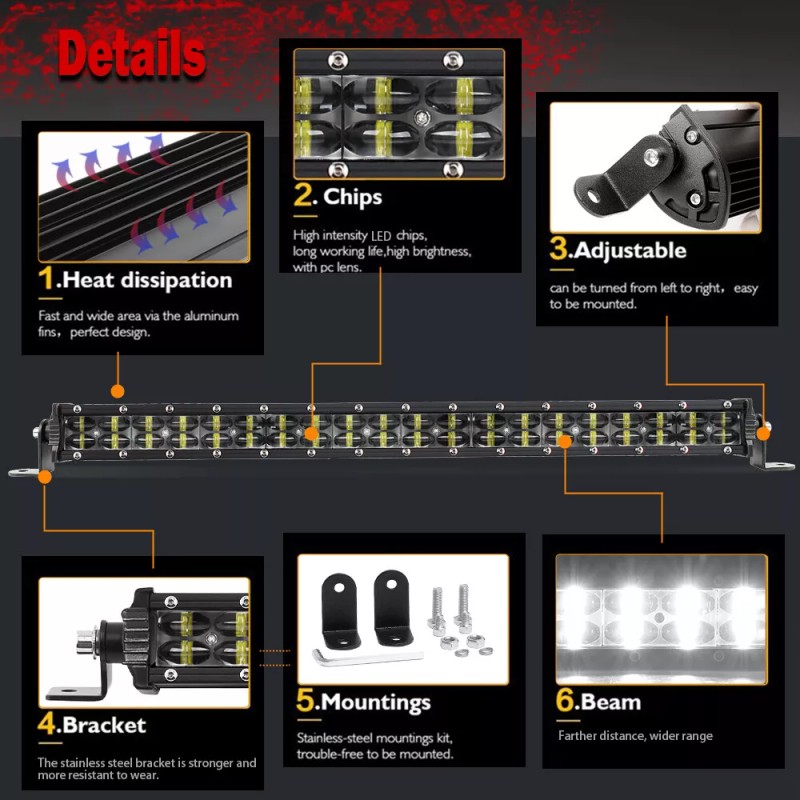 Details

1.Heat dissipation

Fast and wide area via the aluminum fins, perfect design.

2. Chips

High intensity LED chips, long working life,high brightness, with pc lens.

3.Adjustable

can be turned from left to right, easy to be mounted.

4.Bracket

The stainless steel bracket is stronger and more resistant to wear.

5.Mountings

Stainless-steel mountings kit, trouble-free to be mounted.

6.Beam

Farther distance, wider range