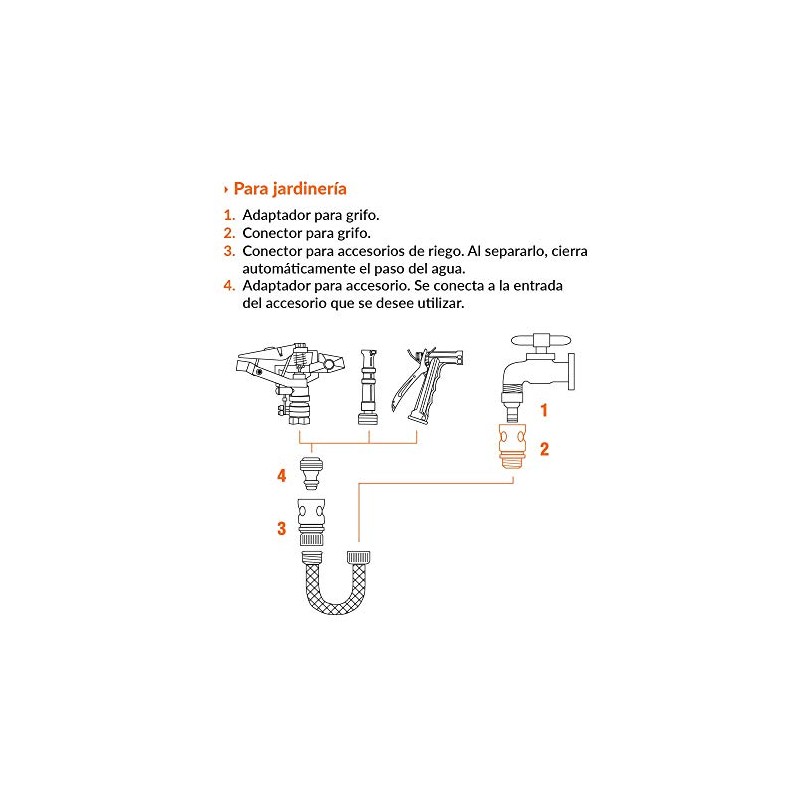 › Para jardinería

1. Adaptador para grifo.
2. Conector para grifo.
3. Conector para accesorios de riego. Al separarlo, cierra automáticamente el paso del agua.
4. Adaptador para accesorio. Se conecta a la entrada del accesorio que se desee utilizar.

1
2
4
3