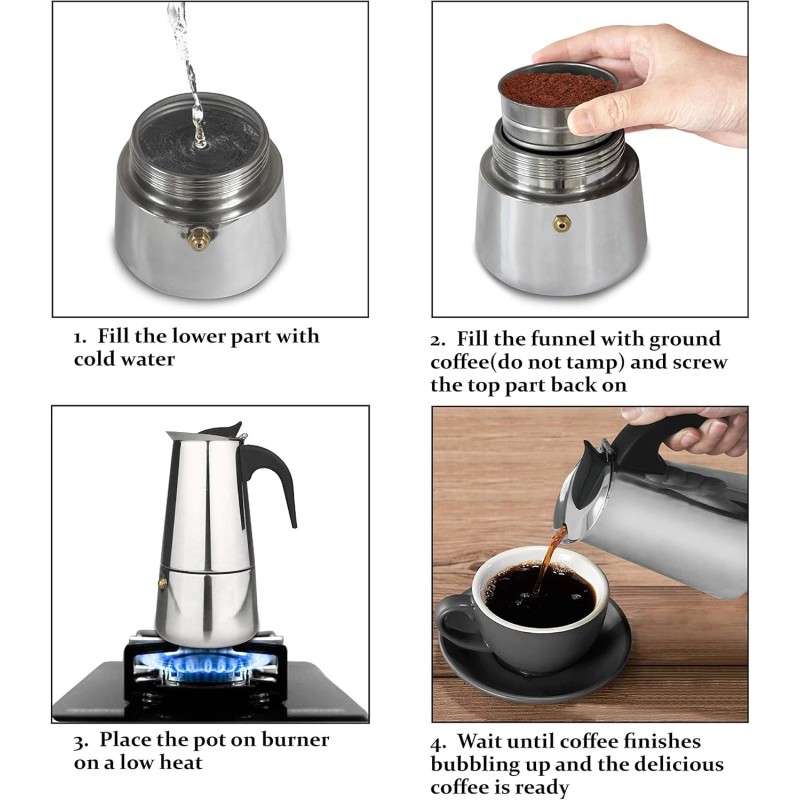 1. Fill the lower part with cold water

2. Fill the funnel with ground coffee(do not tamp) and screw the top part back on

3. Place the pot on burner on a low heat

4. Wait until coffee finishes bubbling up and the delicious coffee is ready