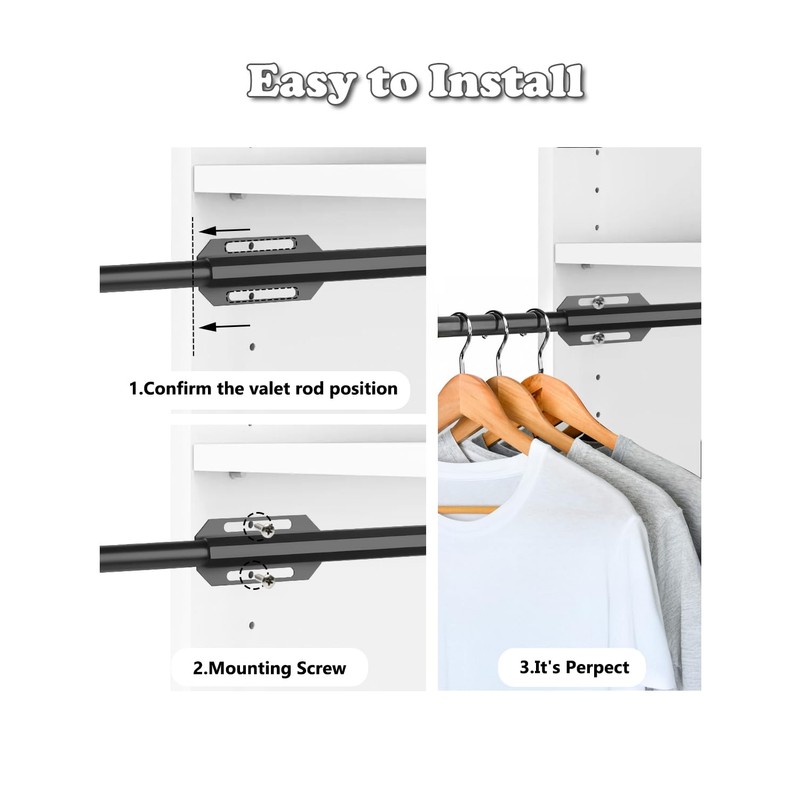 Easy to Install

1.Confirm the valet rod position

2.Mounting Screw

3.It's Perpect