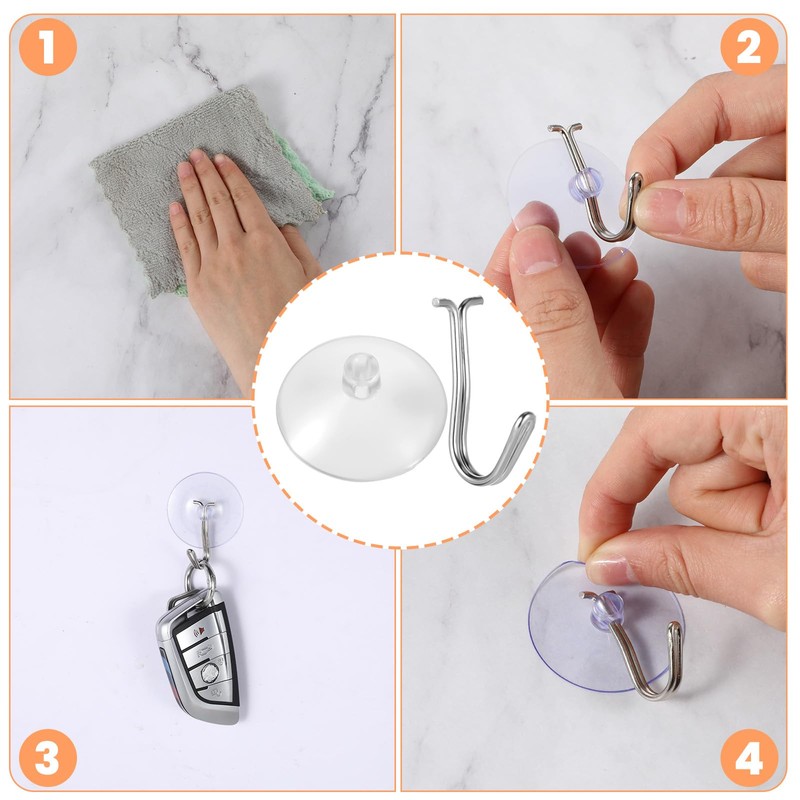 1

2

3

4