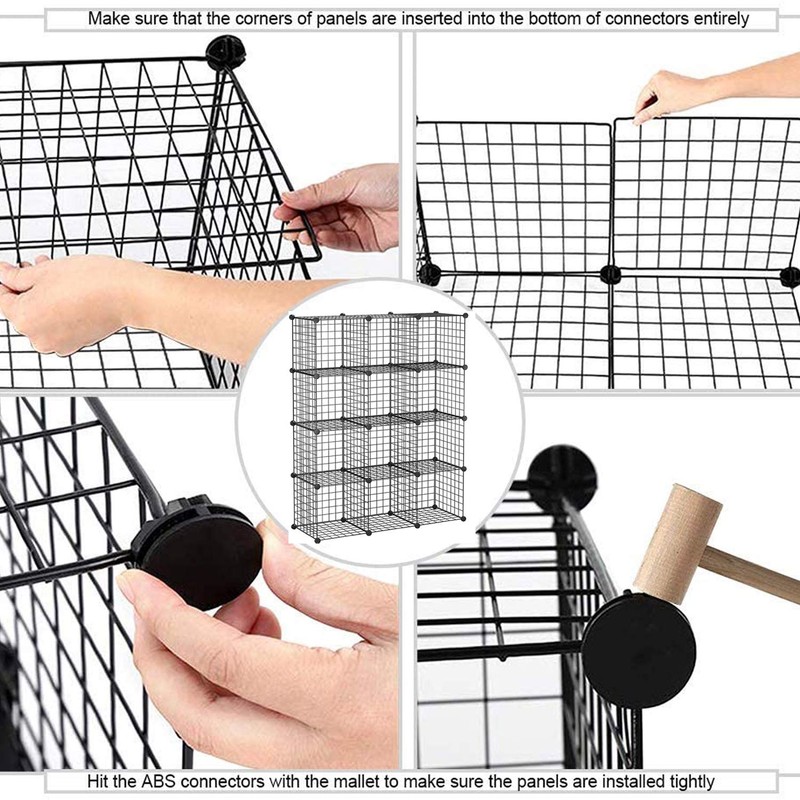 Make sure that the corners of panels are inserted into the bottom of connectors entirely

Hit the ABS connectors with the mallet to make sure the panels are installed tightly