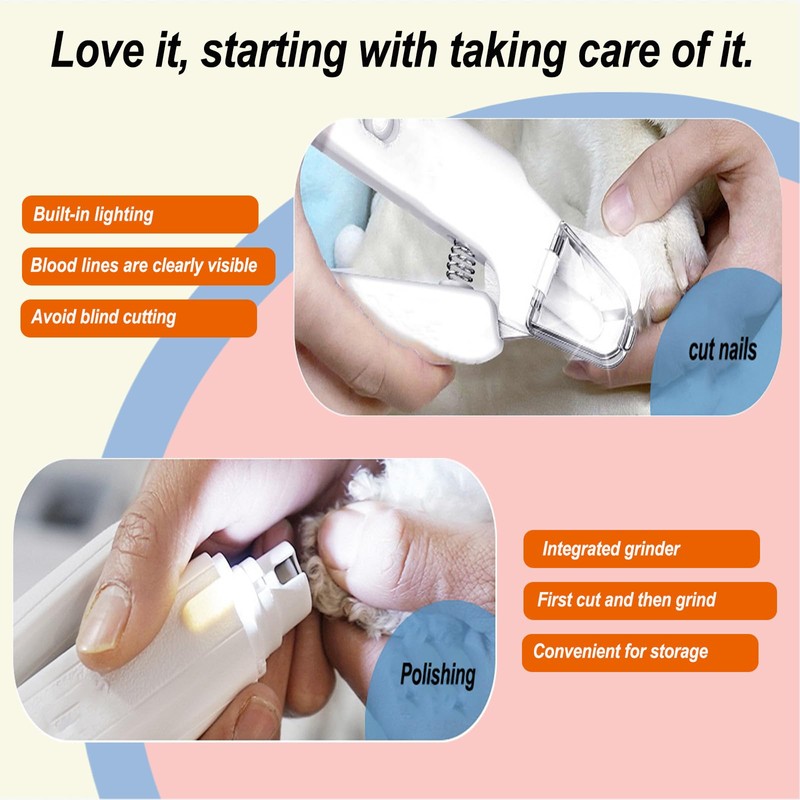 Love it, starting with taking care of it.

Built-in lighting

Blood lines are clearly visible

Avoid blind cutting

cut nails

Polishing

Integrated grinder

First cut and then grind

Convenient for storage