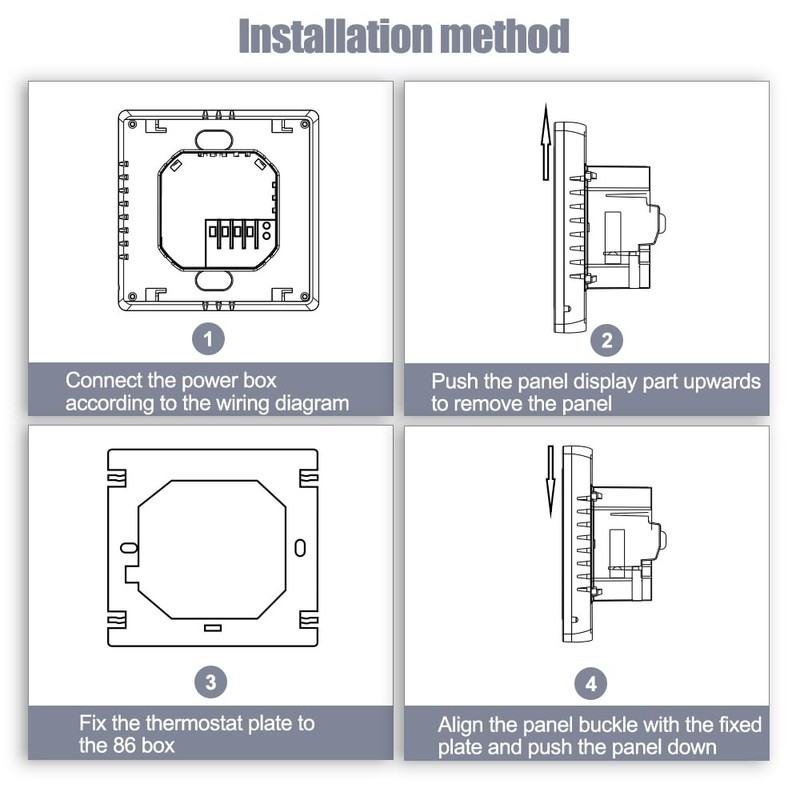 Installation method

1

Connect the power box according to the wiring diagram

2

Push the panel display part upwards to remove the panel

3

Fix the thermostat plate to the 86 box

4

Align the panel buckle with the fixed plate and push the panel down