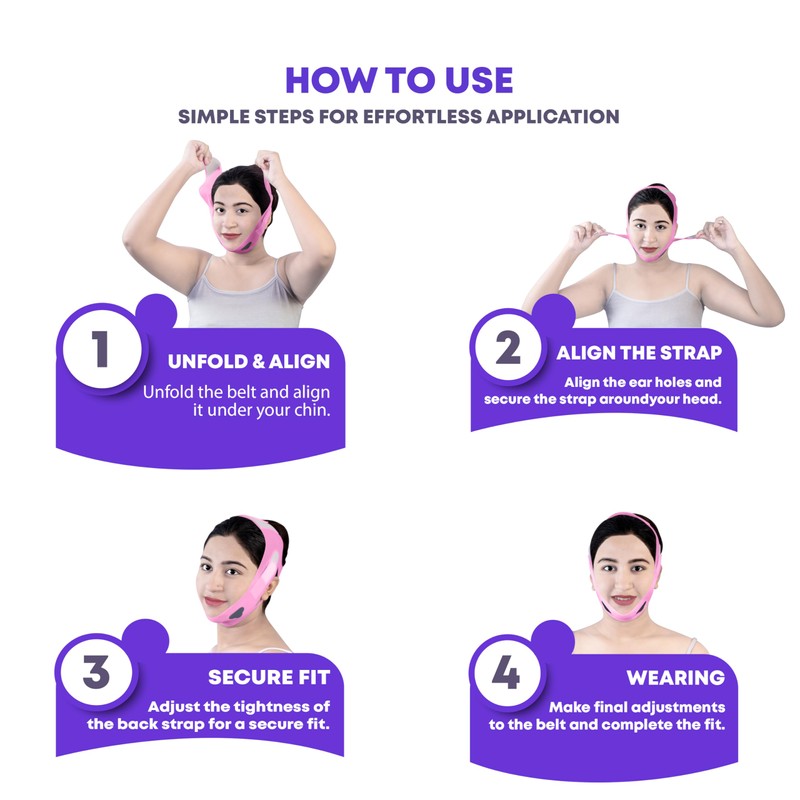 HOW TO USE
SIMPLE STEPS FOR EFFORTLESS APPLICATION

1
UNFOLD & ALIGN
Unfold the belt and align it under your chin.

2
ALIGN THE STRAP
Align the ear holes and secure the strap aroundyour head.

3
SECURE FIT
Adjust the tightness of the back strap for a secure fit.

4
WEARING
Make final adjustments to the belt and complete the fit.