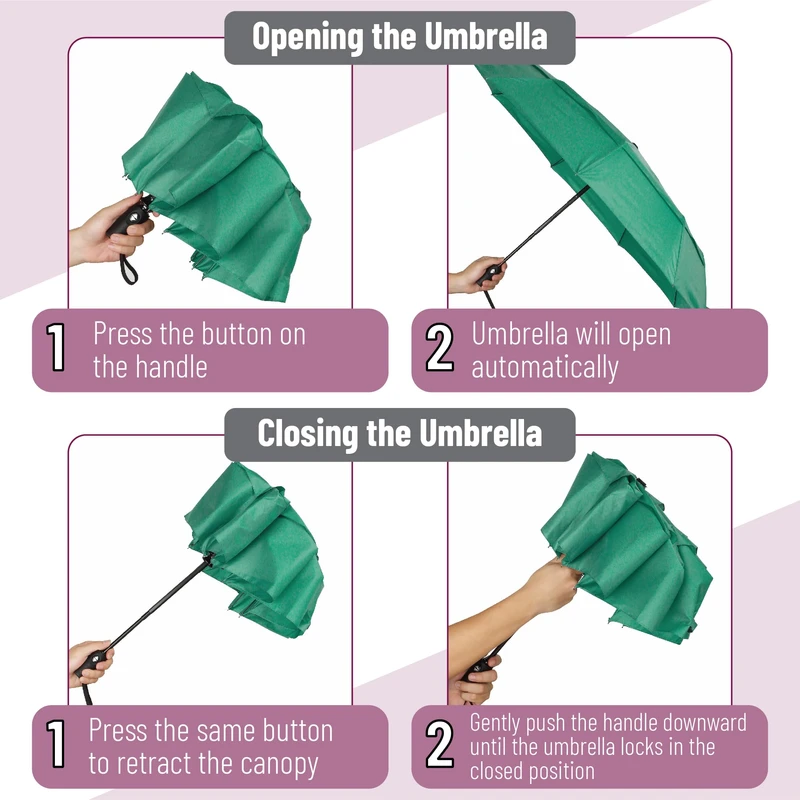 Opening the Umbrella

1 Press the button on the handle

2 Umbrella will open automatically

Closing the Umbrella

1 Press the same button to retract the canopy

2 Gently push the handle downward until the umbrella locks in the closed position