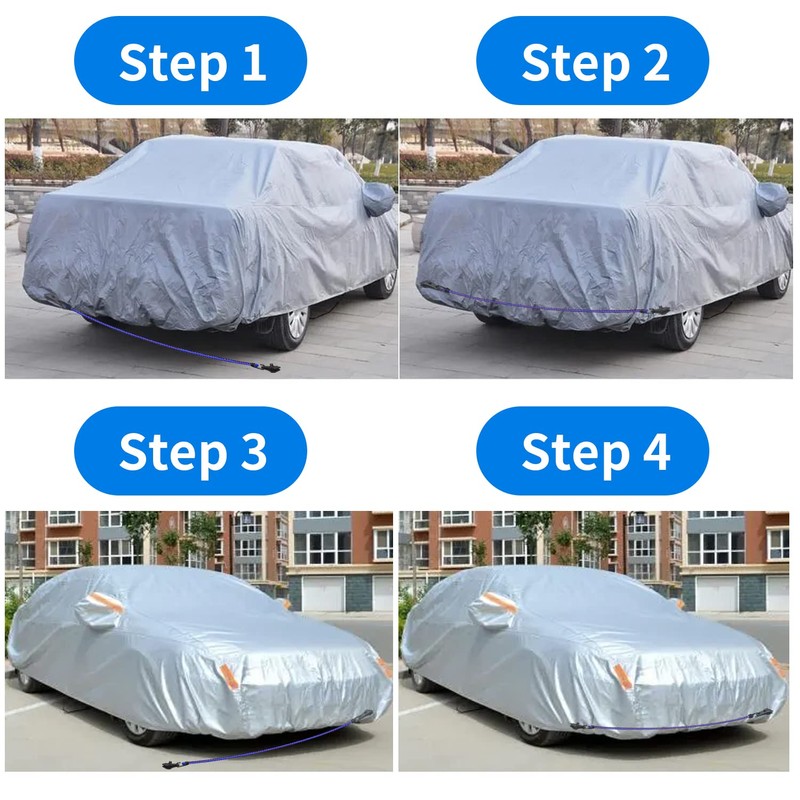 Step 1

Step 2

Step 3

Step 4