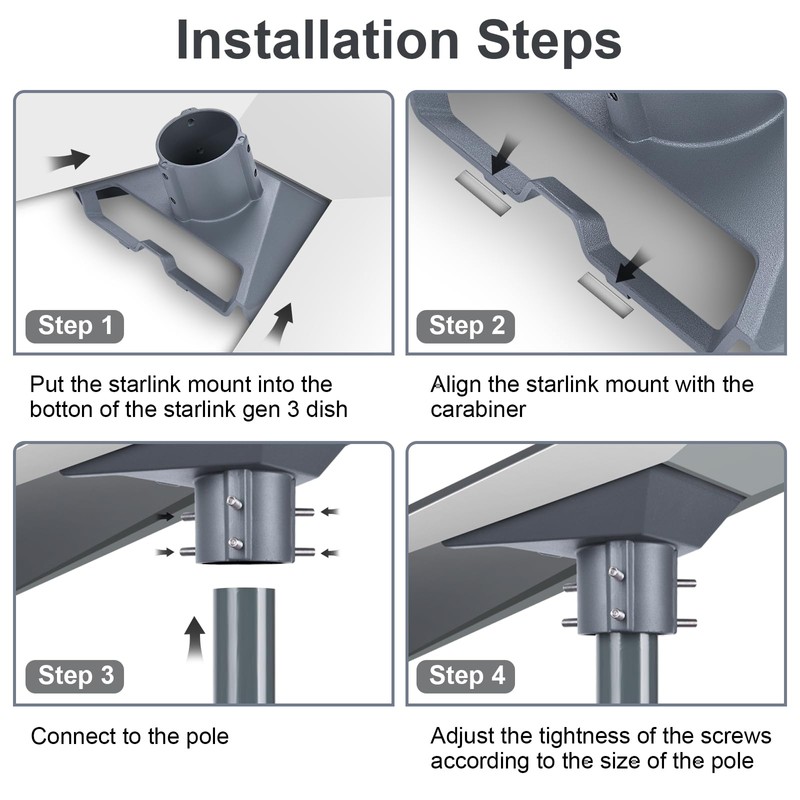 Installation Steps

Step 1

Put the starlink mount into the botton of the starlink gen 3 dish

Step 2

Align the starlink mount with the carabiner

Step 3

Connect to the pole

Step 4

Adjust the tightness of the screws according to the size of the pole