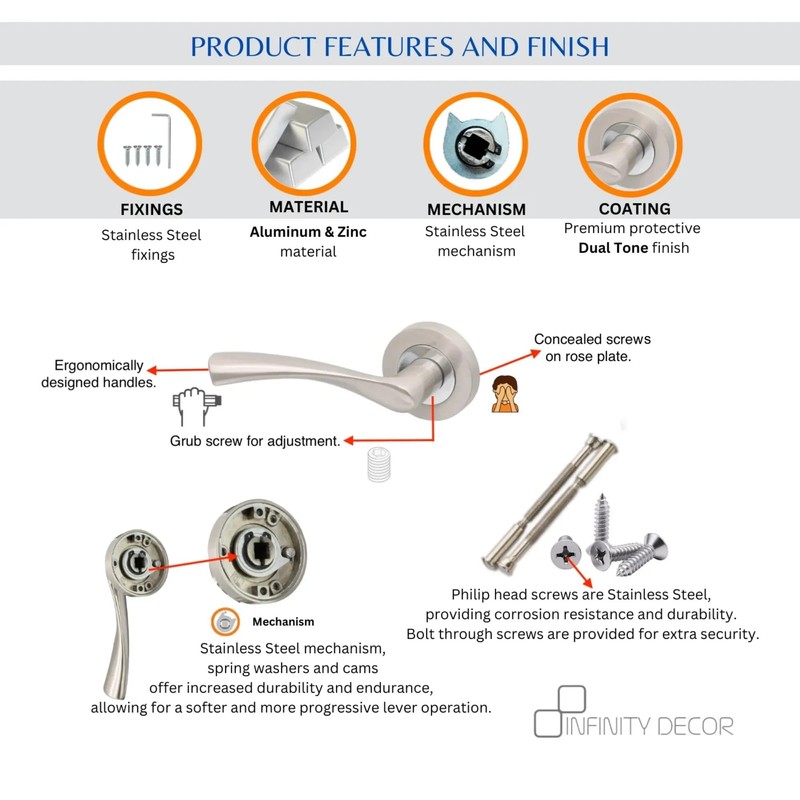 PRODUCT FEATURES AND FINISH

FIXINGS
Stainless Steel fixings

MATERIAL
Aluminum & Zinc material

MECHANISM
Stainless Steel mechanism

COATING
Premium protective Dual Tone finish

Ergonomically designed handles.

Concealed screws on rose plate.

Grub screw for adjustment.

Mechanism

Stainless Steel mechanism, spring washers and cams offer increased durability and endurance, allowing for a softer and more progressive lever operation.

Philip head screws are Stainless Steel, providing corrosion resistance and durability. Bolt through screws are provided for extra security.

INFINITY DECOR