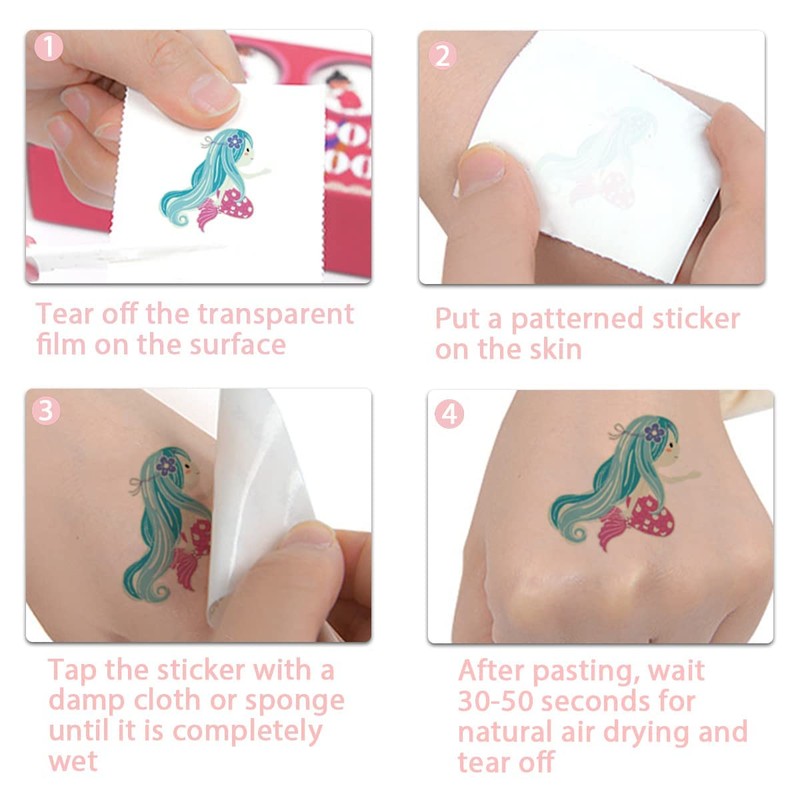 1

Tear off the transparent film on the surface

2

Put a patterned sticker on the skin

3

Tap the sticker with a damp cloth or sponge until it is completely wet

4

After pasting, wait 30-50 seconds for natural air drying and tear off