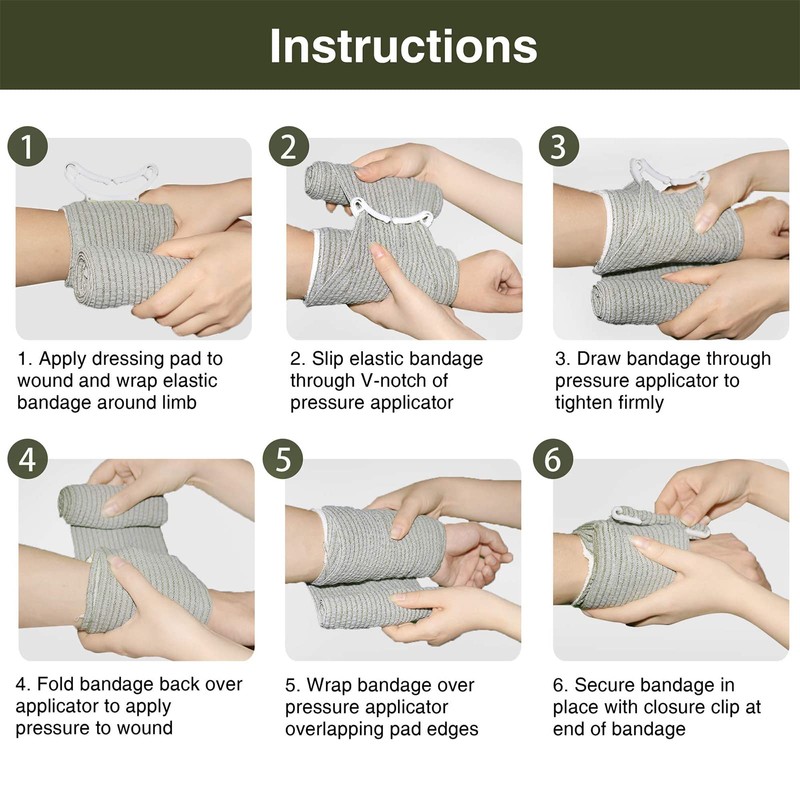 Instructions

1

1. Apply dressing pad to wound and wrap elastic bandage around limb

2

2. Slip elastic bandage through V-notch of pressure applicator

3

3. Draw bandage through pressure applicator to tighten firmly

4

4. Fold bandage back over applicator to apply pressure to wound

5

5. Wrap bandage over pressure applicator overlapping pad edges

6

6. Secure bandage in place with closure clip at end of bandage