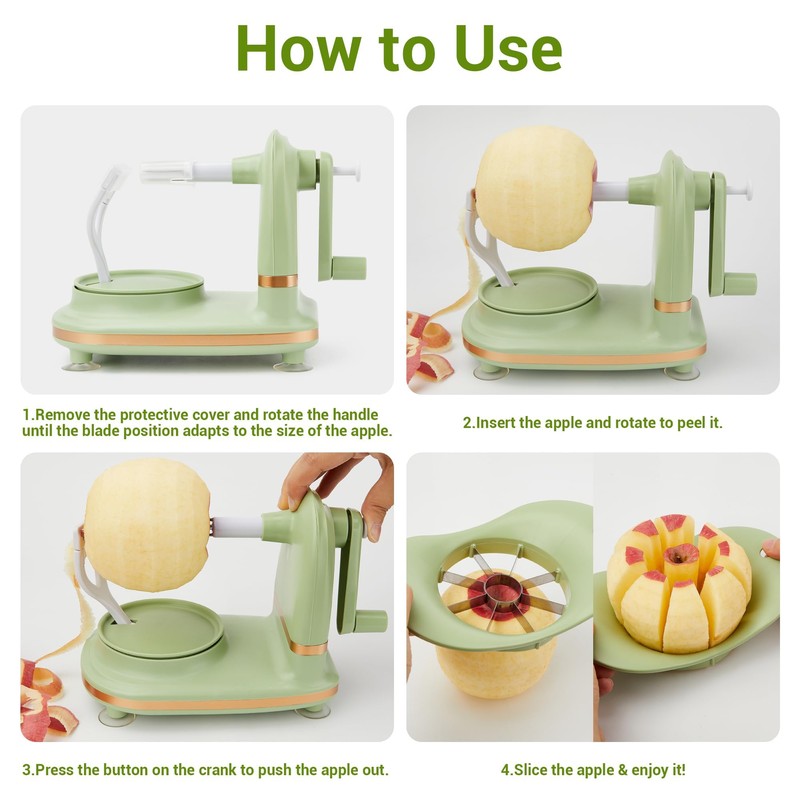 How to Use

1.Remove the protective cover and rotate the handle until the blade position adapts to the size of the apple.

2.Insert the apple and rotate to peel it.

3.Press the button on the crank to push the apple out.

4.Slice the apple & enjoy it!