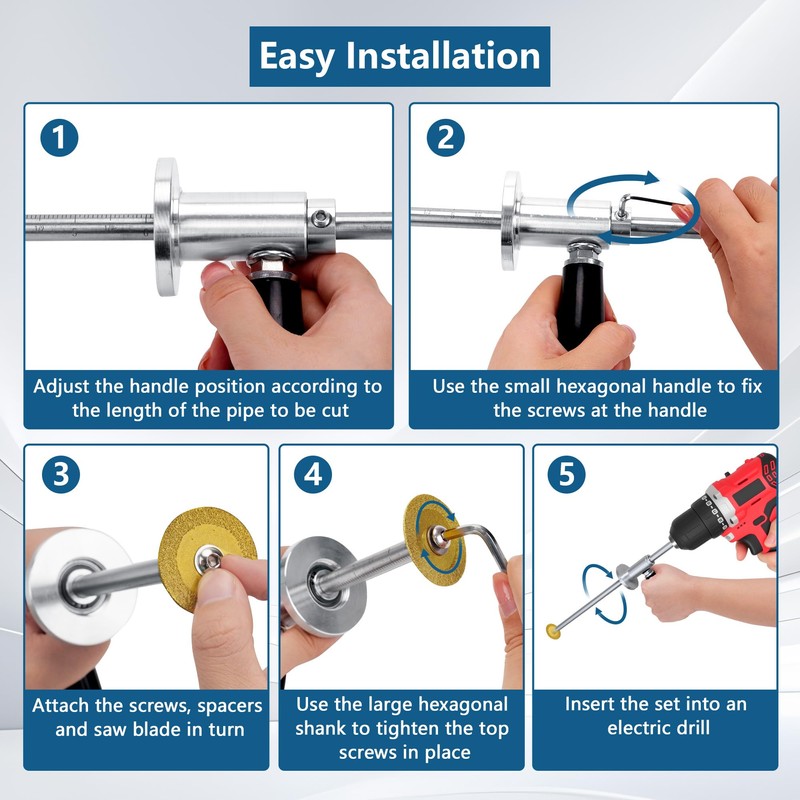 Easy Installation

1

Adjust the handle position according to the length of the pipe to be cut

2

Use the small hexagonal handle to fix the screws at the handle

3

Attach the screws, spacers and saw blade in turn

4

Use the large hexagonal shank to tighten the top screws in place

5

Insert the set into an electric drill