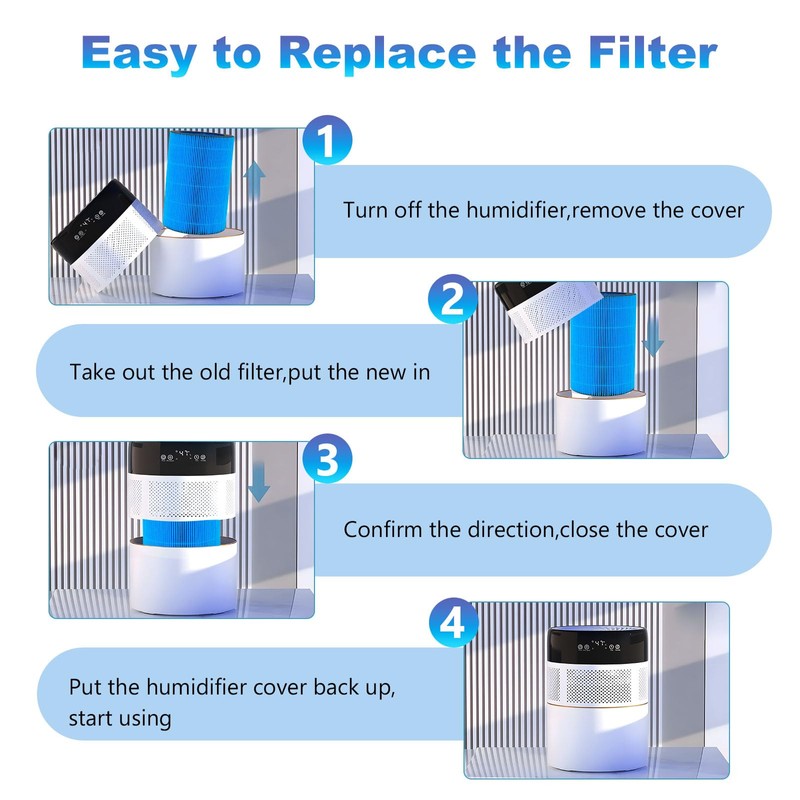 Easy to Replace the Filter

1

Turn off the humidifier,remove the cover

2

Take out the old filter,put the new in

3

Confirm the direction,close the cover

4

Put the humidifier cover back up, start using