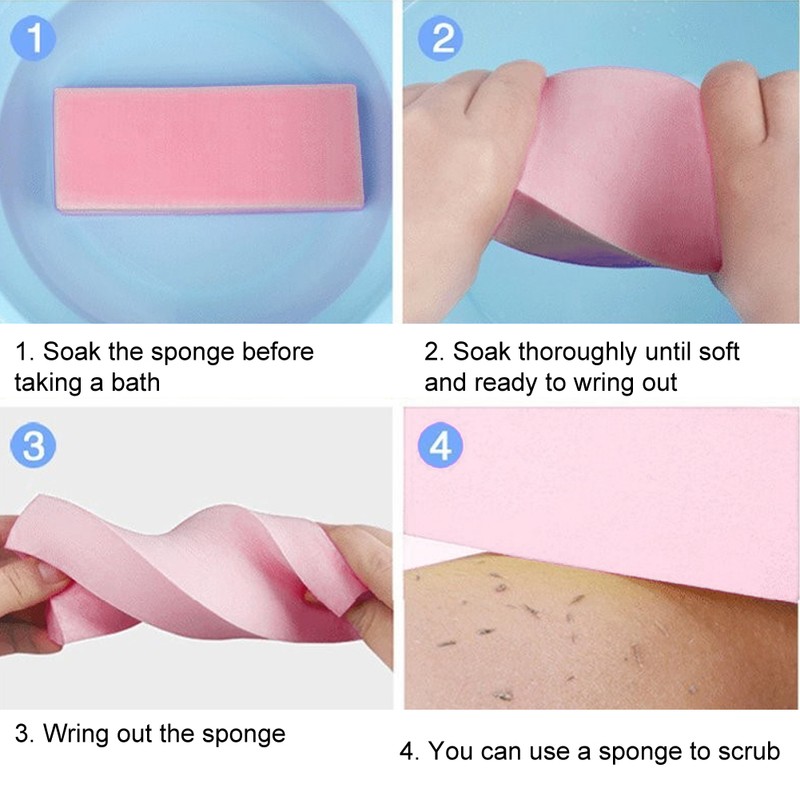 1

1. Soak the sponge before taking a bath

2

2. Soak thoroughly until soft and ready to wring out

3

3. Wring out the sponge

4

4. You can use a sponge to scrub