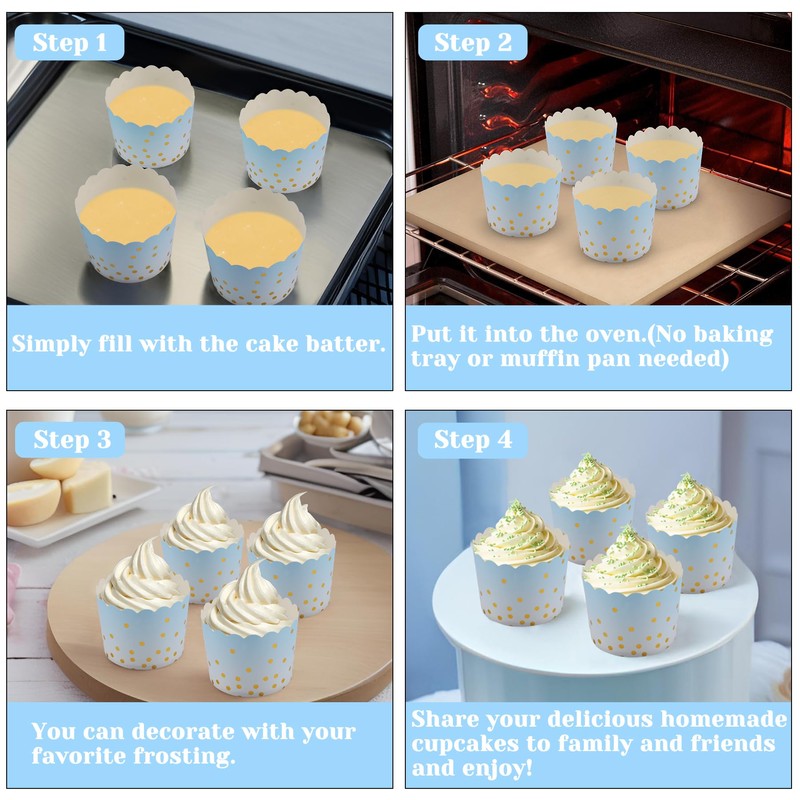 Step 1

Simply fill with the cake batter.

Step 2

Put it into the oven.(No baking tray or muffin pan needed)

Step 3

You can decorate with your favorite frosting.

Step 4

Share your delicious homemade cupcakes to family and friends and enjoy!