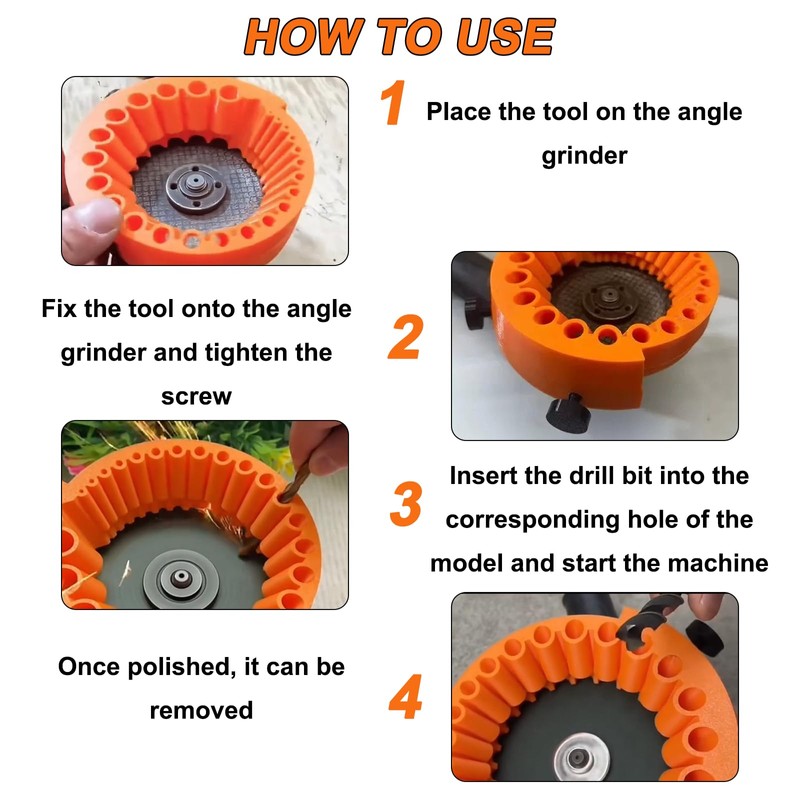 HOW TO USE

1 Place the tool on the angle grinder

Fix the tool onto the angle grinder and tighten the screw 2

3 Insert the drill bit into the corresponding hole of the model and start the machine

Once polished, it can be removed 4