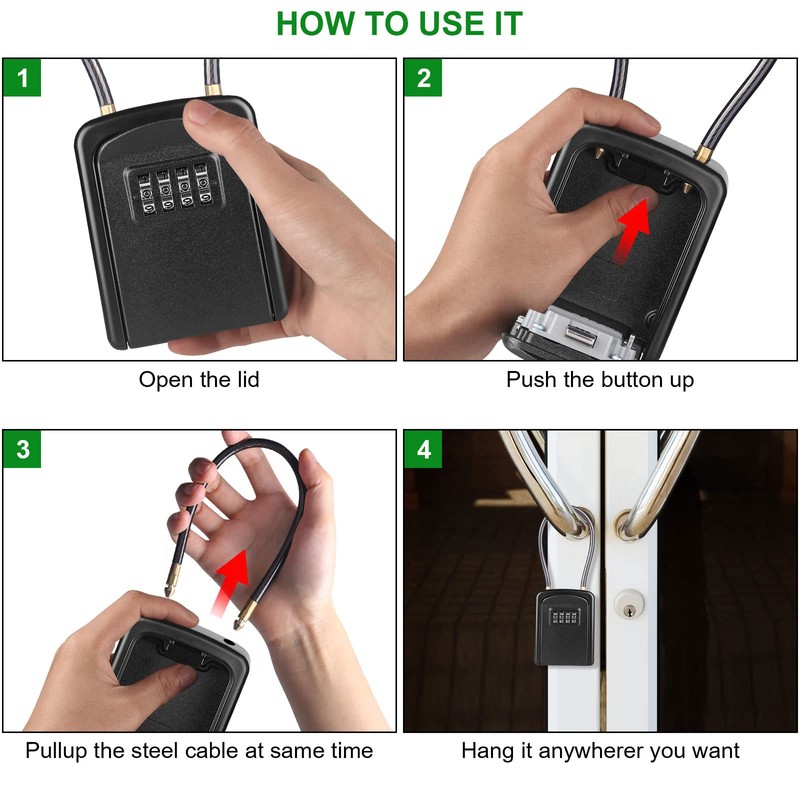 HOW TO USE IT

1

Open the lid

2

Push the button up

3

Pullup the steel cable at same time

4

Hang it anywherer you want