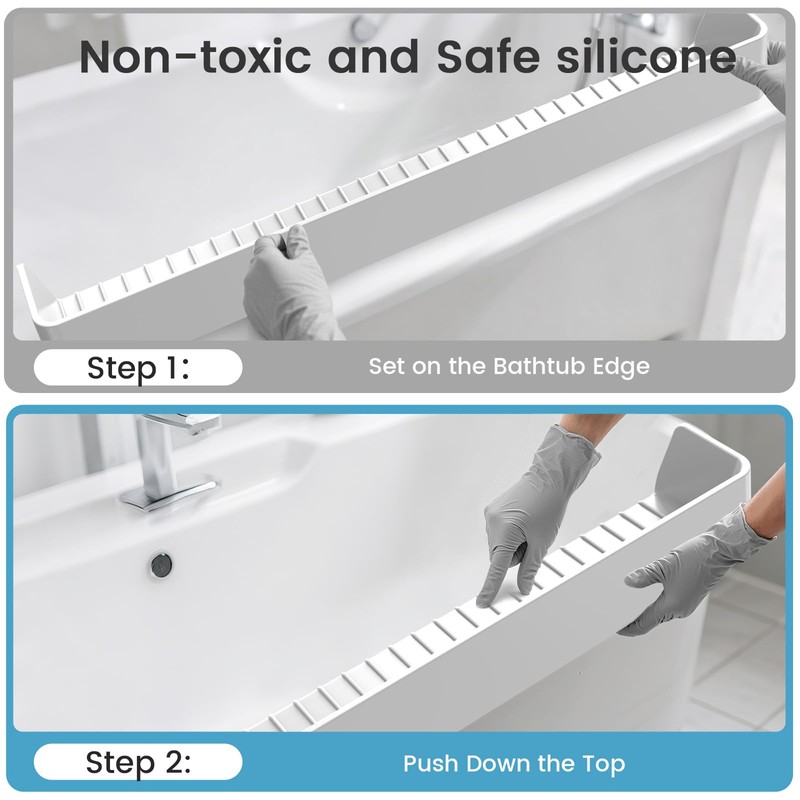 Non-toxic and Safe silicone

Step 1:

Set on the Bathtub Edge

Step 2:

Push Down the Top