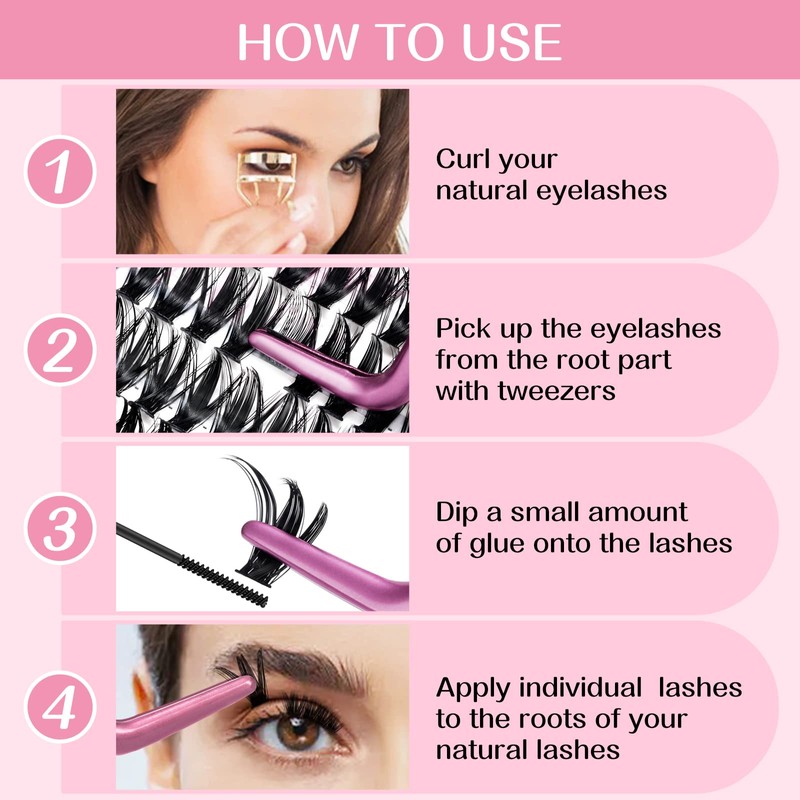 HOW TO USE

1

Curl your natural eyelashes

2

Pick up the eyelashes from the root part with tweezers

3

Dip a small amount of glue onto the lashes

4

Apply individual lashes to the roots of your natural lashes