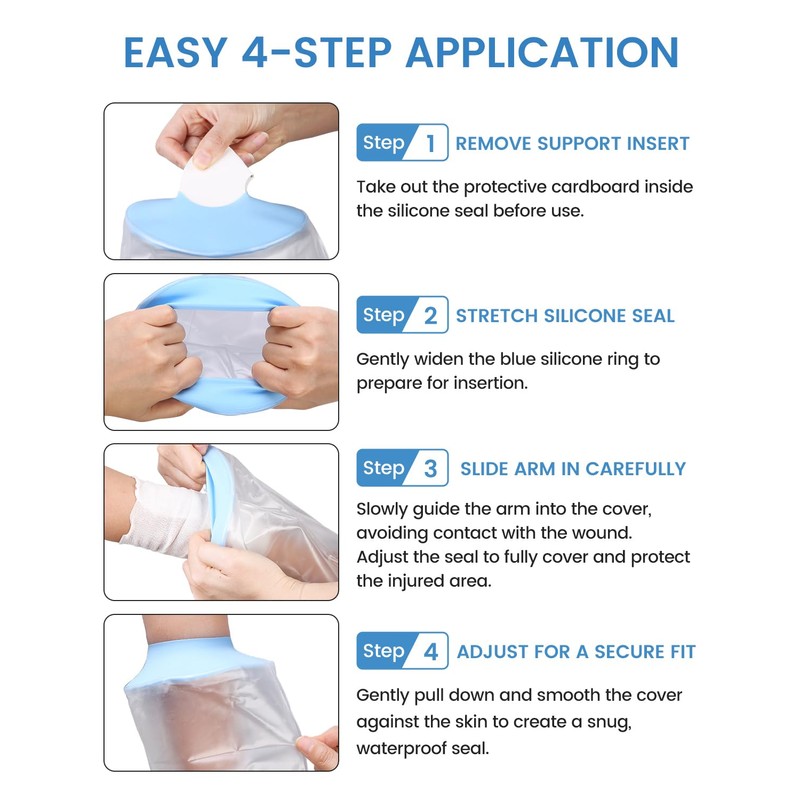 EASY 4-STEP APPLICATION

Step 1 REMOVE SUPPORT INSERT

Take out the protective cardboard inside the silicone seal before use.

Step 2 STRETCH SILICONE SEAL

Gently widen the blue silicone ring to prepare for insertion.

Step 3 SLIDE ARM IN CAREFULLY

Slowly guide the arm into the cover, avoiding contact with the wound. Adjust the seal to fully cover and protect the injured area.

Step 4 ADJUST FOR A SECURE FIT

Gently pull down and smooth the cover against the skin to create a snug, waterproof seal.