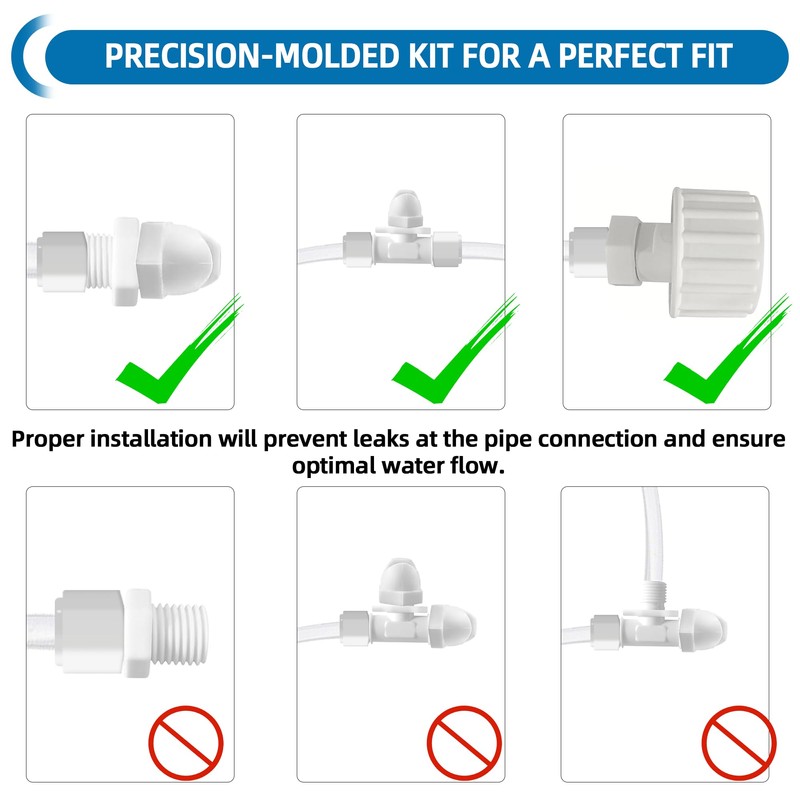 PRECISION-MOLDED KIT FOR A PERFECT FIT

Proper installation will prevent leaks at the pipe connection and ensure optimal water flow.