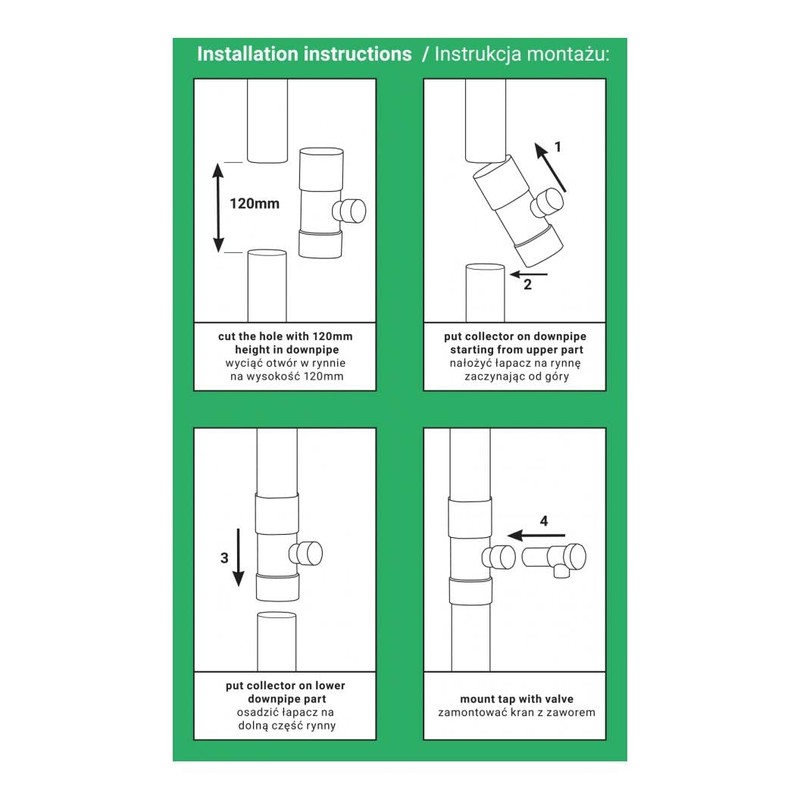 Installation instructions / Instrukcja montażu:

120mm

cut the hole with 120mm height in downpipe
wyciąć otwór w rynnie na wysokość 120mm

1

2

put collector on downpipe starting from upper part
nałożyć łapacz na rynnę zaczynając od góry

3

put collector on lower downpipe part
osadzić łapacz na dolną część rynny

4

mount tap with valve
zamontować kran z zaworem