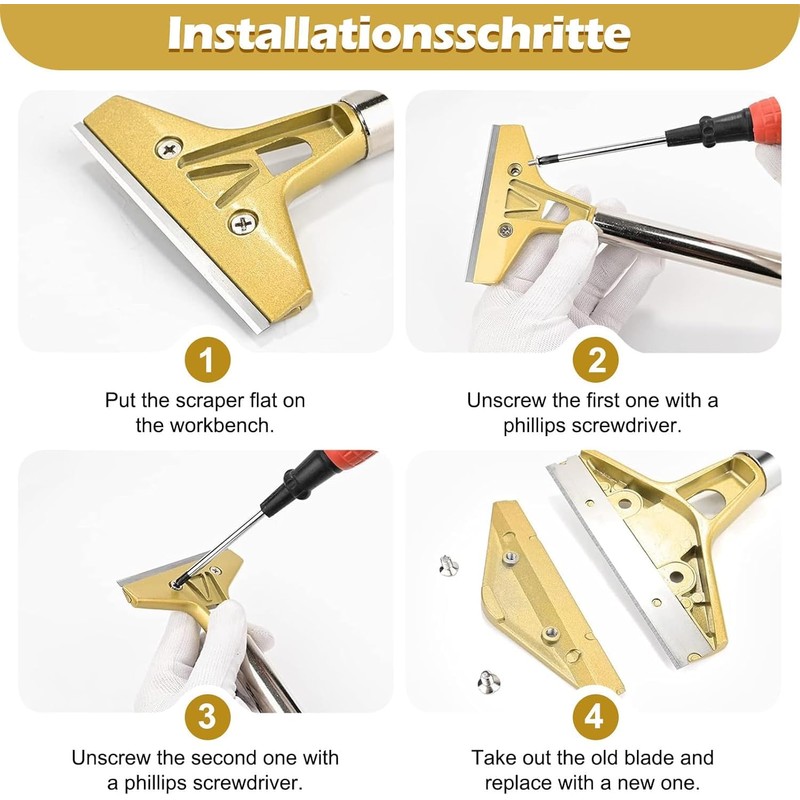 Installationsschritte

1

Put the scraper flat on the workbench.

2

Unscrew the first one with a phillips screwdriver.

3

Unscrew the second one with a phillips screwdriver.

4

Take out the old blade and replace with a new one.