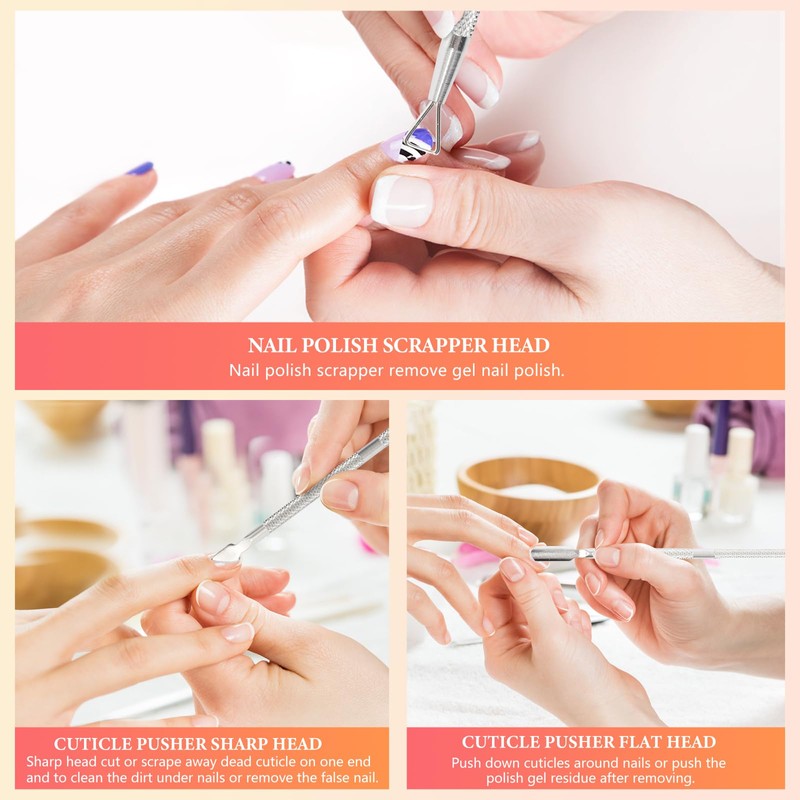 NAIL POLISH SCRAPPER HEAD
Nail polish scrapper remove gel nail polish.

CUTICLE PUSHER SHARP HEAD
Sharp head cut or scrape away dead cuticle on one end and to clean the dirt under nails or remove the false nail.

CUTICLE PUSHER FLAT HEAD
Push down cuticles around nails or push the polish gel residue after removing.