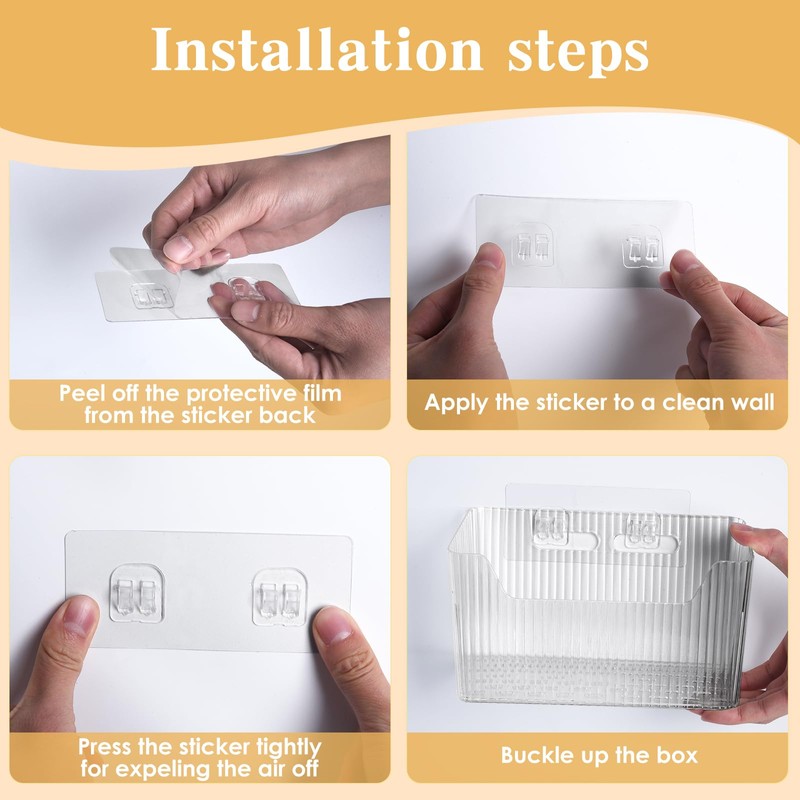 Installation steps

Peel off the protective film from the sticker back

Apply the sticker to a clean wall

Press the sticker tightly for expeling the air off

Buckle up the box