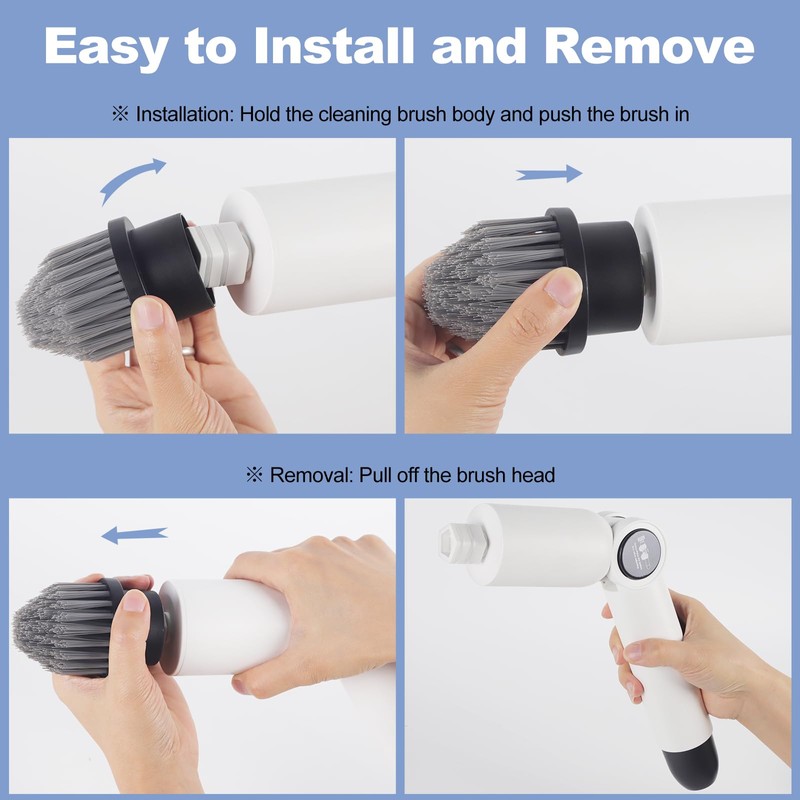 Easy to Install and Remove

※ Installation: Hold the cleaning brush body and push the brush in

※ Removal: Pull off the brush head