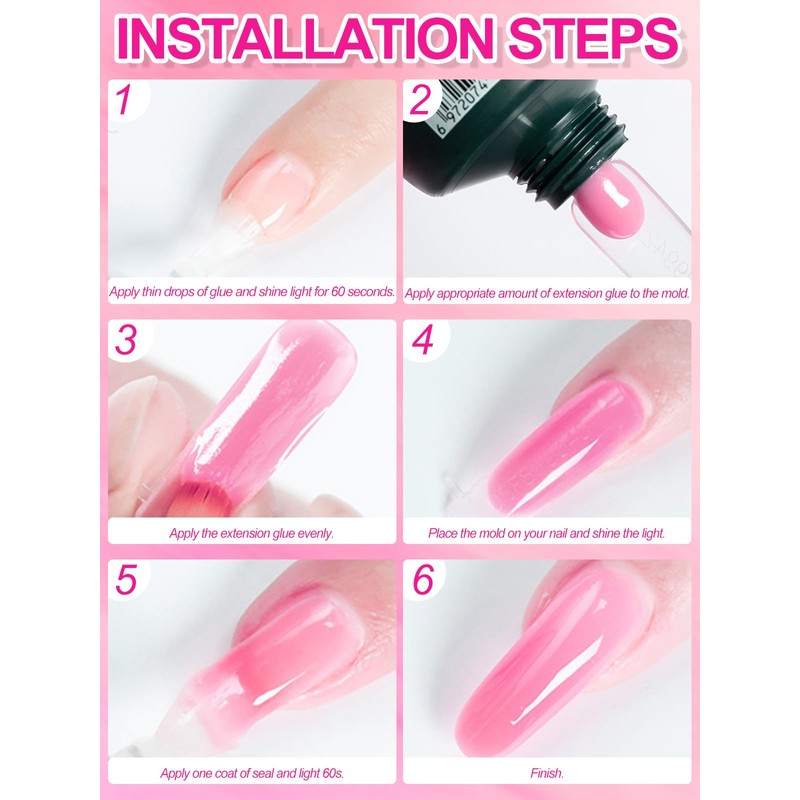 INSTALLATION STEPS

1

Apply thin drops of glue and shine light for 60 seconds.

2

6 972074

Apply appropriate amount of extension glue to the mold.

3

Apply the extension glue evenly.

4

Place the mold on your nail and shine the light.

5

Apply one coat of seal and light 60s.

6

Finish.