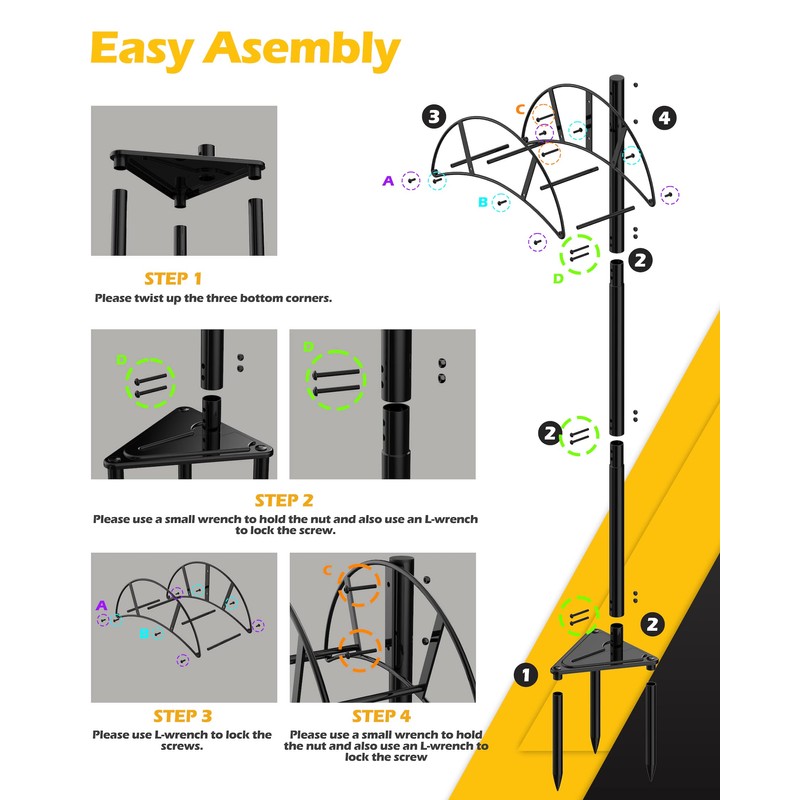 Easy Asembly

STEP 1
Please twist up the three bottom corners.

D

D

STEP 2
Please use a small wrench to hold the nut and also use an L-wrench to lock the screw.

A

B

C

STEP 3
Please use L-wrench to lock the screws.

STEP 4
Please use a small wrench to hold the nut and also use an L-wrench to lock the screw

3

C

4

A

B

D

2

2

2

1