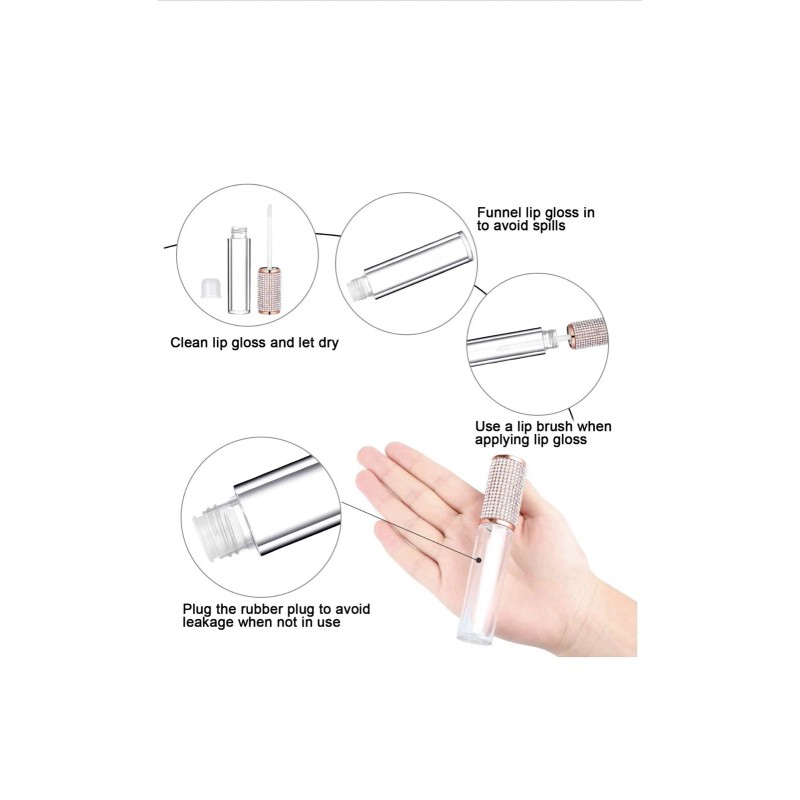 Funnel lip gloss in to avoid spills

Clean lip gloss and let dry

Use a lip brush when applying lip gloss

Plug the rubber plug to avoid leakage when not in use