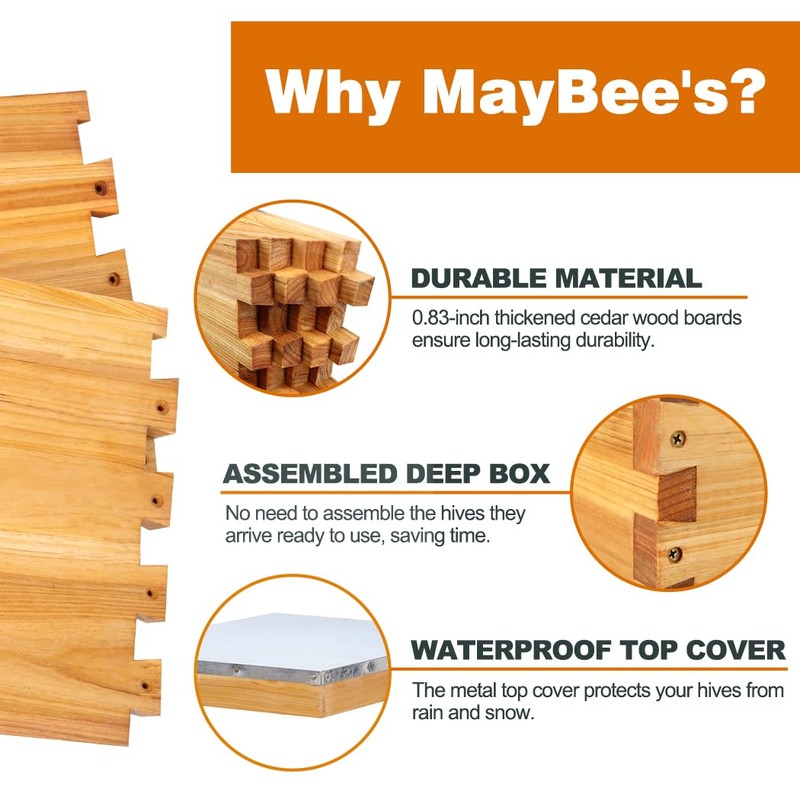 Why MayBee's?

DURABLE MATERIAL

0.83-inch thickened cedar wood boards ensure long-lasting durability.

ASSEMBLED DEEP BOX

No need to assemble the hives they arrive ready to use, saving time.

WATERPROOF TOP COVER

The metal top cover protects your hives from rain and snow.