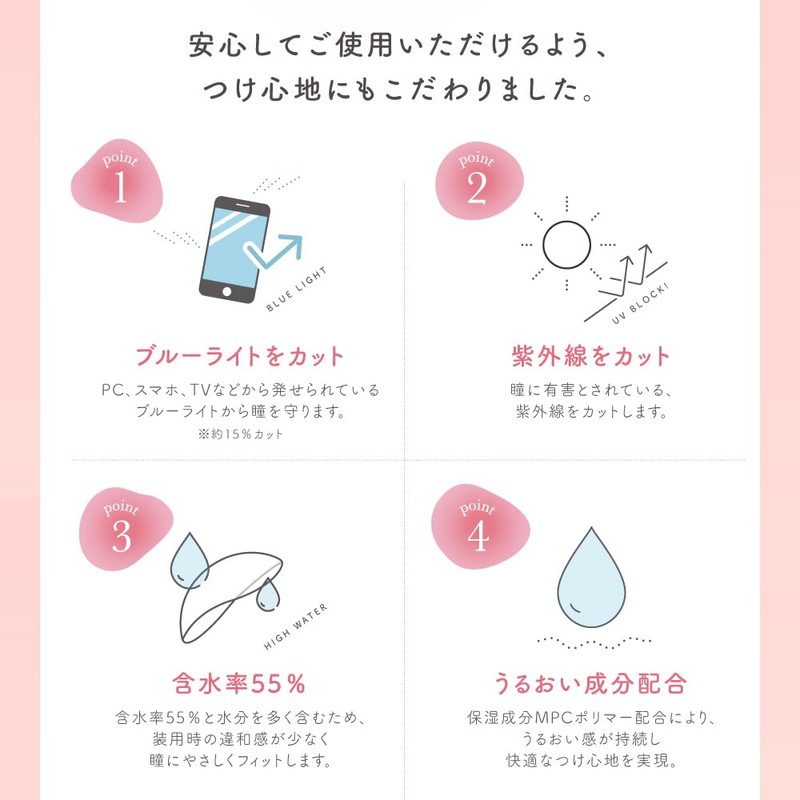 安心してご使用いただけるよう、
つけ心地にもこだわりました。

point
1

BLUE LIGHT

ブルーライトをカット

PC、スマホ、TVなどから発せられているブルーライトから瞳を守ります。
※約15％カット

point
2

UV BLOCK!

紫外線をカット

瞳に有害とされている、紫外線をカットします。

point
3

HIGH WATER

含水率55％

含水率55％と水分を多く含むため、装用時の違和感が少なく瞳にやさしくフィットします。

point
4

うるおい成分配合

保湿成分MPCポリマー配合により、うるおい感が持続し快適なつけ心地を実現。