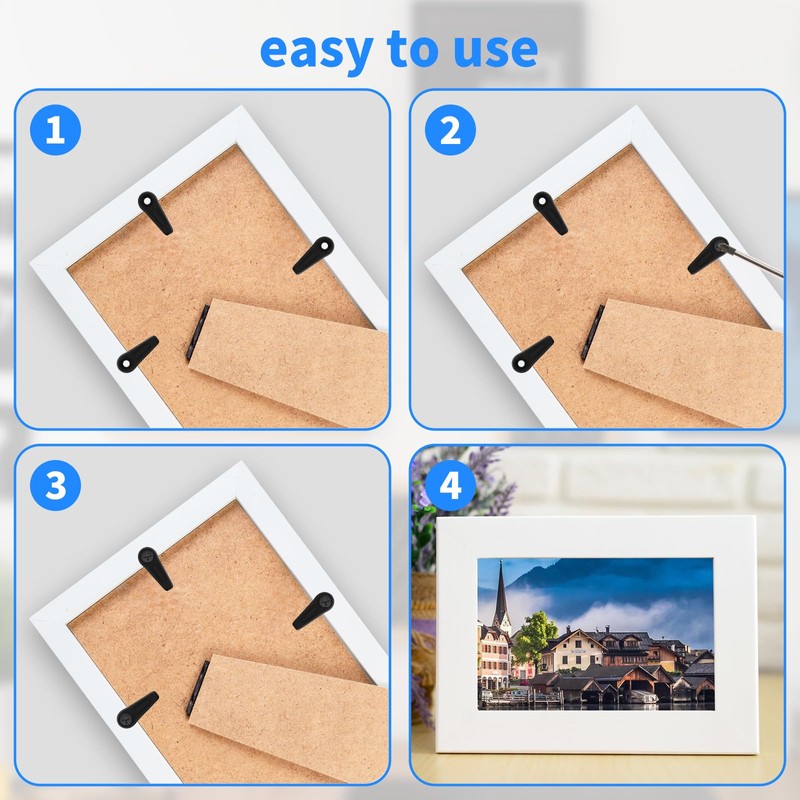 easy to use

1

2

3

4