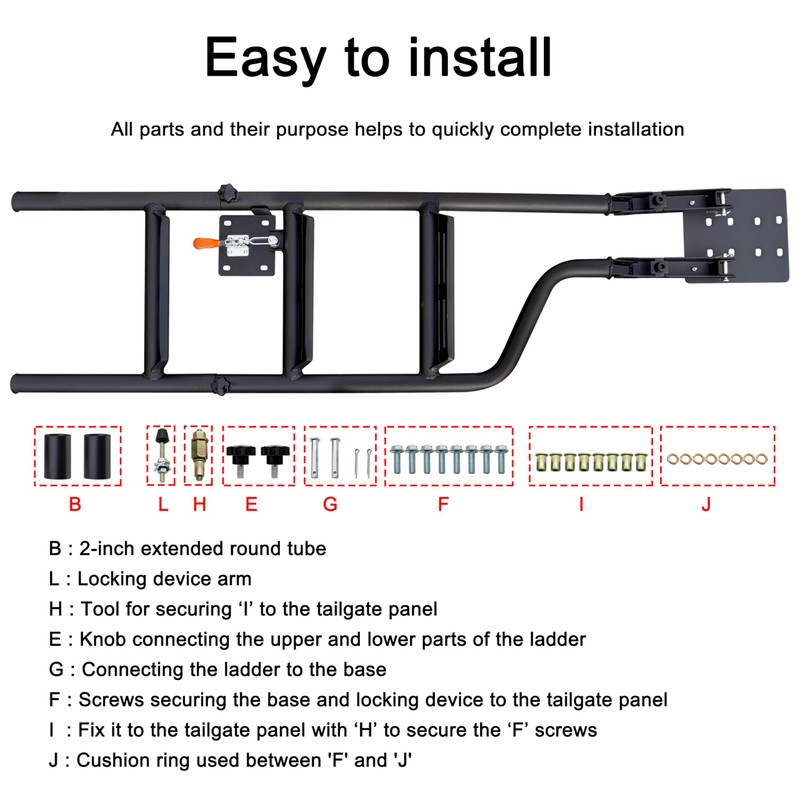 Easy to install

All parts and their purpose helps to quickly complete installation

B L H E G F I J

B : 2-inch extended round tube

L : Locking device arm

H : Tool for securing ‘I’ to the tailgate panel

E : Knob connecting the upper and lower parts of the ladder

G : Connecting the ladder to the base

F : Screws securing the base and locking device to the tailgate panel

I : Fix it to the tailgate panel with ‘H’ to secure the ‘F’ screws

J : Cushion ring used between 'F' and 'J'