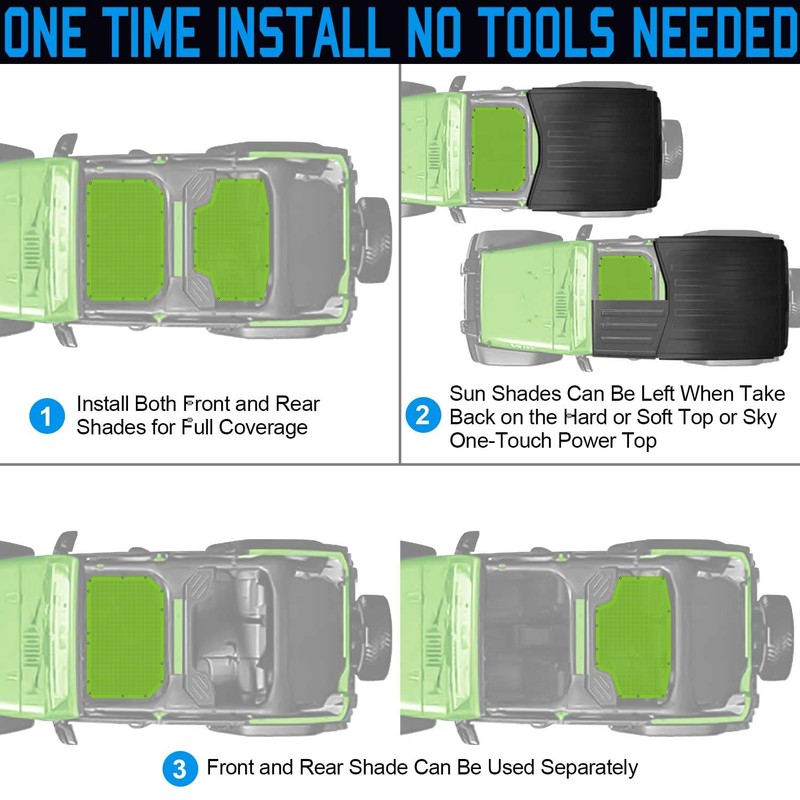 ONE TIME INSTALL NO TOOLS NEEDED

1 Install Both Front and Rear Shades for Full Coverage

2 Sun Shades Can Be Left When Take Back on the Hard or Soft Top or Sky One-Touch Power Top

3 Front and Rear Shade Can Be Used Separately