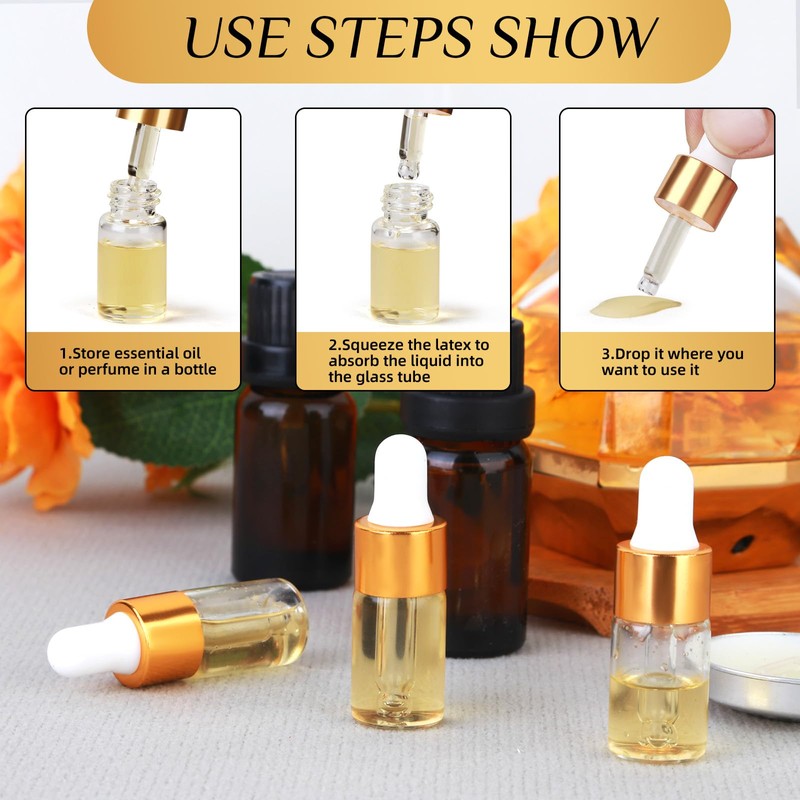 USE STEPS SHOW

1.Store essential oil or perfume in a bottle

2.Squeeze the latex to absorb the liquid into the glass tube

3.Drop it where you want to use it