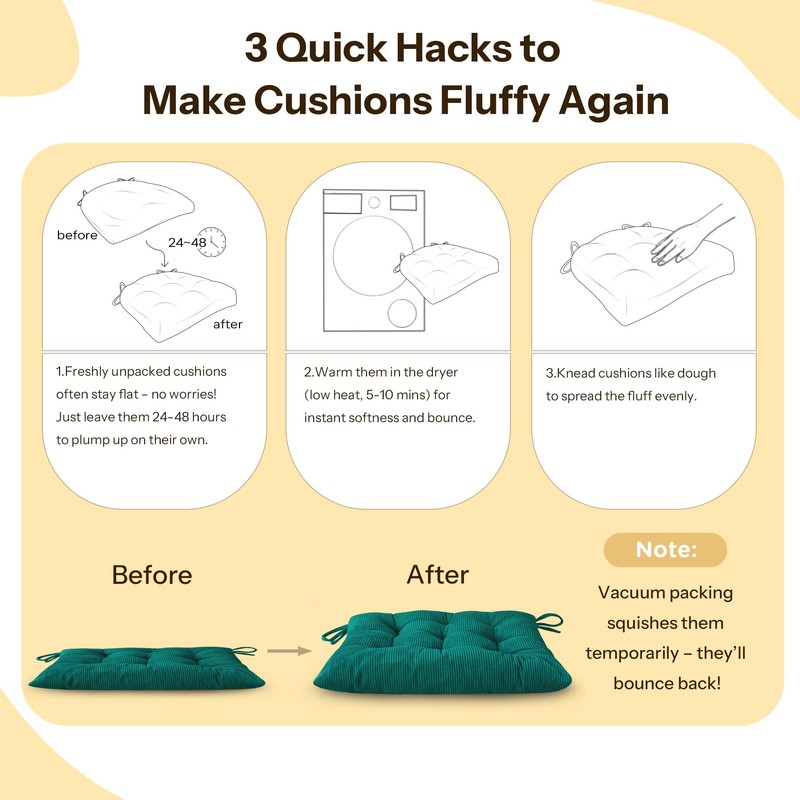 3 Quick Hacks to Make Cushions Fluffy Again

before

24-48

after

1.Freshly unpacked cushions often stay flat – no worries! Just leave them 24-48 hours to plump up on their own.

2.Warm them in the dryer (low heat, 5-10 mins) for instant softness and bounce.

3.Knead cushions like dough to spread the fluff evenly.

Before

After

Note:

Vacuum packing squishes them temporarily – they'll bounce back!