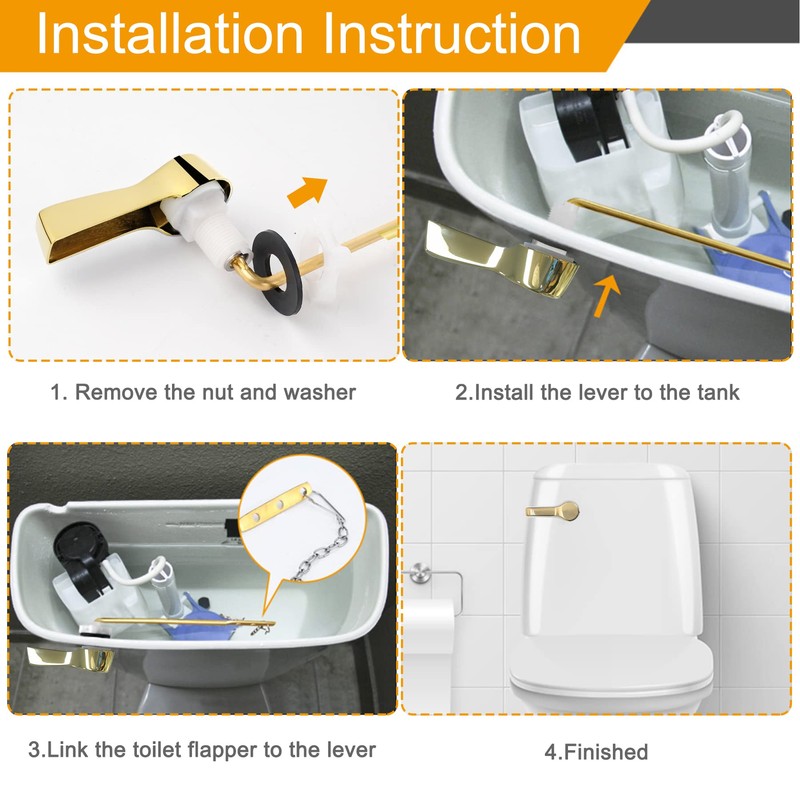 Installation Instruction

1. Remove the nut and washer

2.Install the lever to the tank

3.Link the toilet flapper to the lever

4.Finished