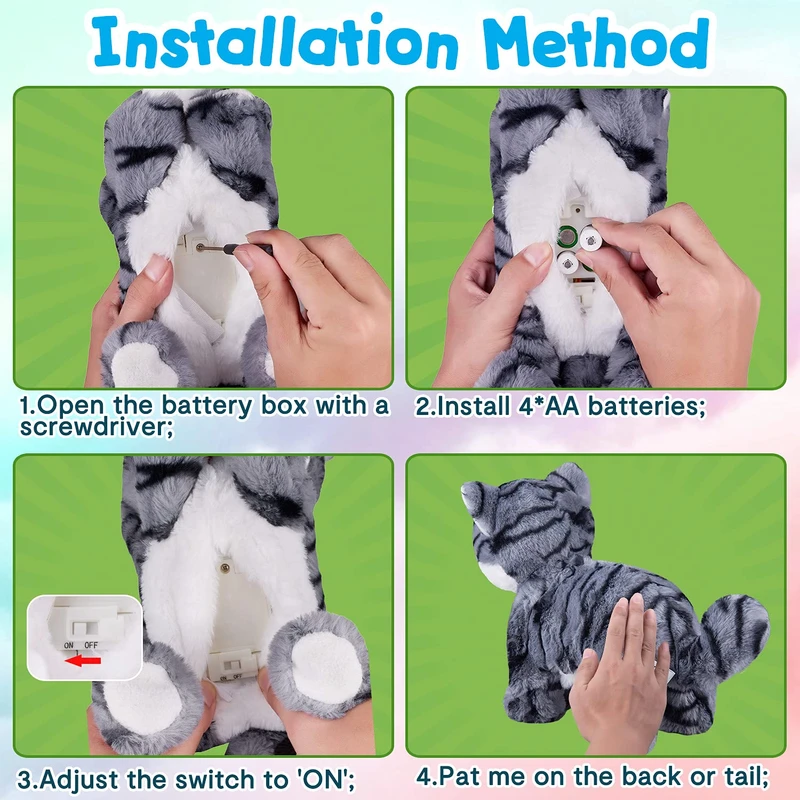 Installation Method

1.Open the battery box with a screwdriver;

2.Install 4*AA batteries;

ON OFF

3.Adjust the switch to 'ON';

4.Pat me on the back or tail;