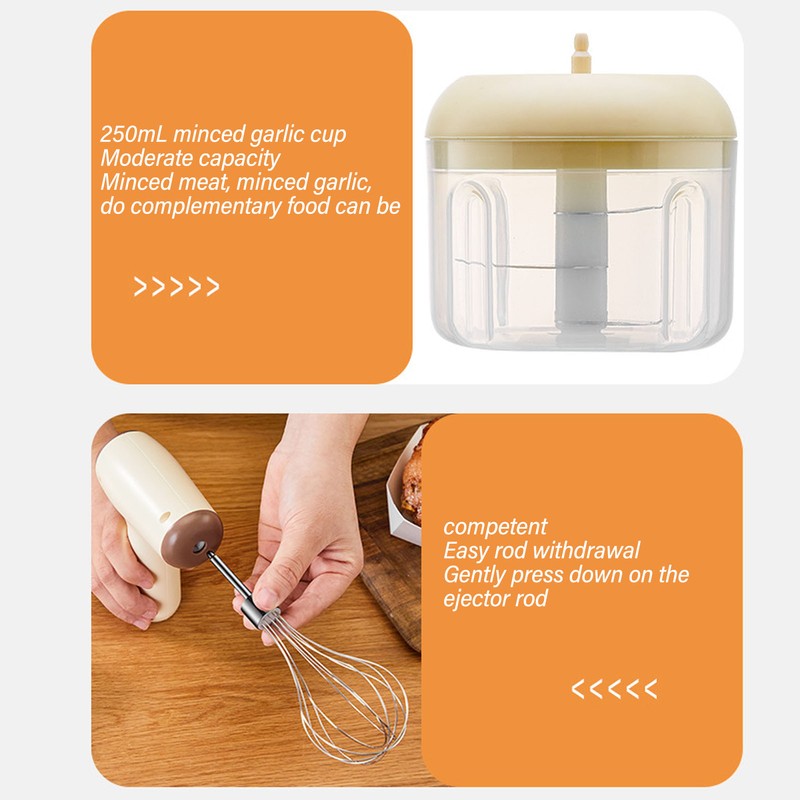 250mL minced garlic cup
Moderate capacity
Minced meat, minced garlic, do complementary food can be

>>>>>

competent
Easy rod withdrawal
Gently press down on the ejector rod

<<<<<